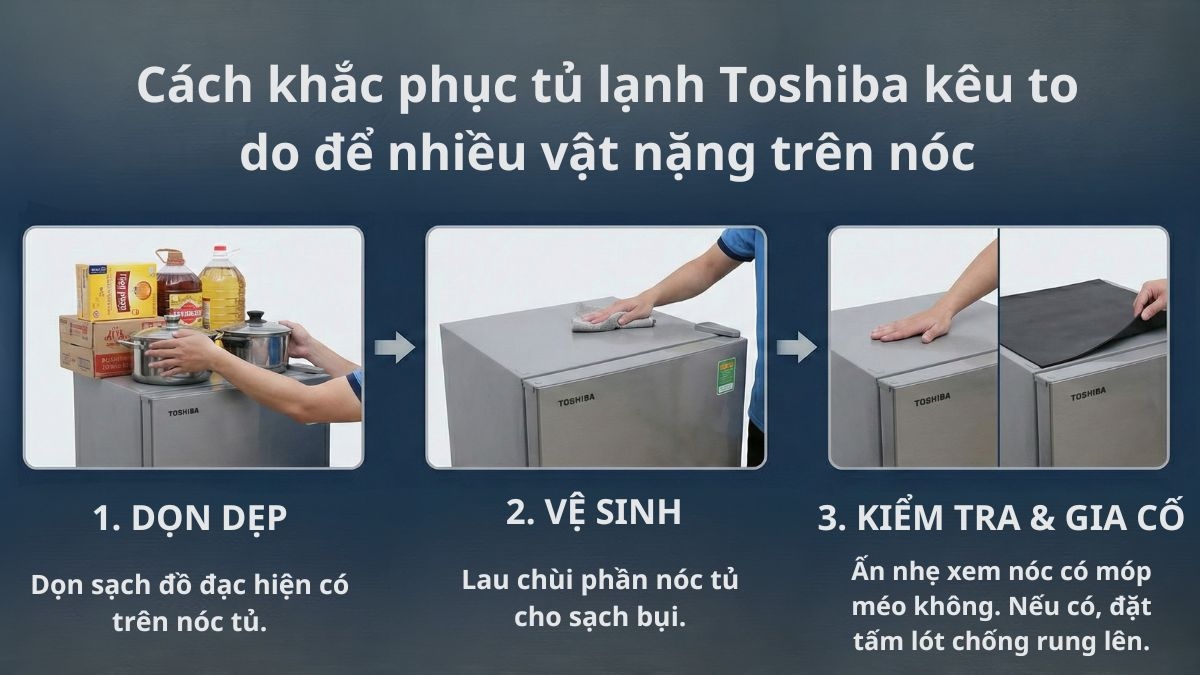 Cách khắc phục tủ lạnh Toshiba kêu to do để nhiều vật nặng trên nóc

TOSHIBA

TOSHIBA

TOSHIBA

TOSHIBA

1. DỌN DẸP

Dọn sạch đồ đạc hiện có trên nóc tủ.

2. VỆ SINH

Lau chùi phần nóc tủ cho sạch bụi.

3. KIỂM TRA & GIA CỐ

Ấn nhẹ xem nóc có móp méo không. Nếu có, đặt tấm lót chống rung lên.