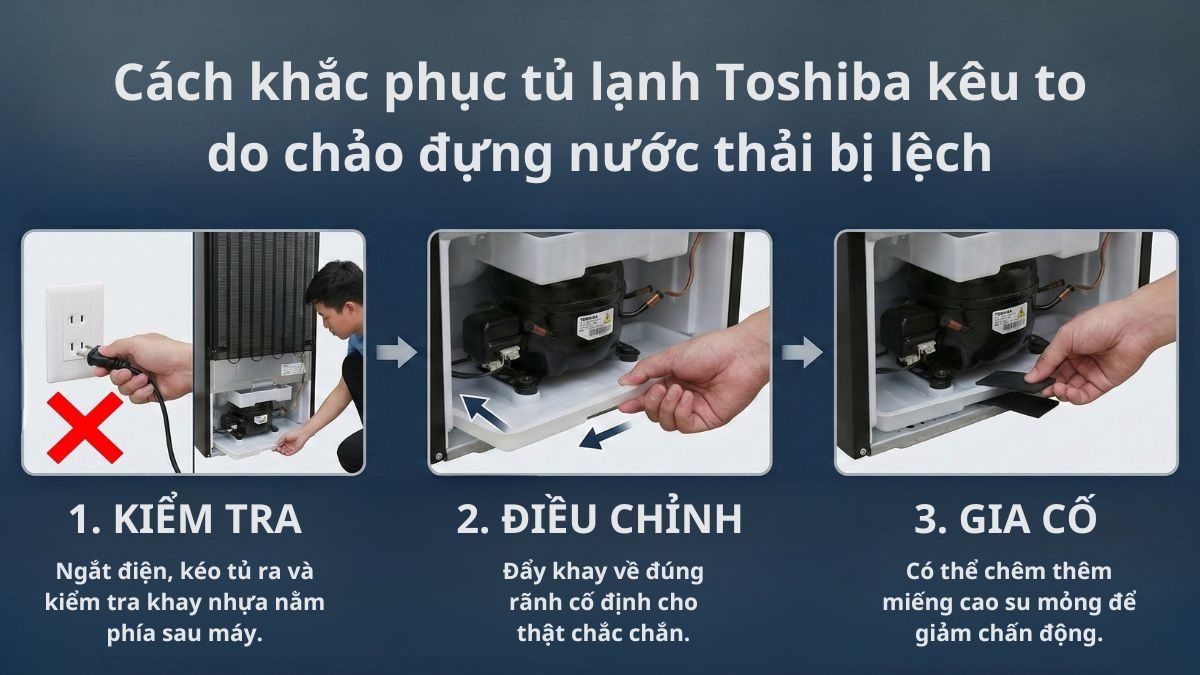 Cách khắc phục tủ lạnh Toshiba kêu to do chảo đựng nước thải bị lệch

TOSHIBA

TOSHIBA

1. KIỂM TRA

Ngắt điện, kéo tủ ra và kiểm tra khay nhựa nằm phía sau máy.

2. ĐIỀU CHỈNH

Đẩy khay về đúng rãnh cố định cho thật chắc chắn.

3. GIA CỐ

Có thể chêm thêm miếng cao su mỏng để giảm chấn động.