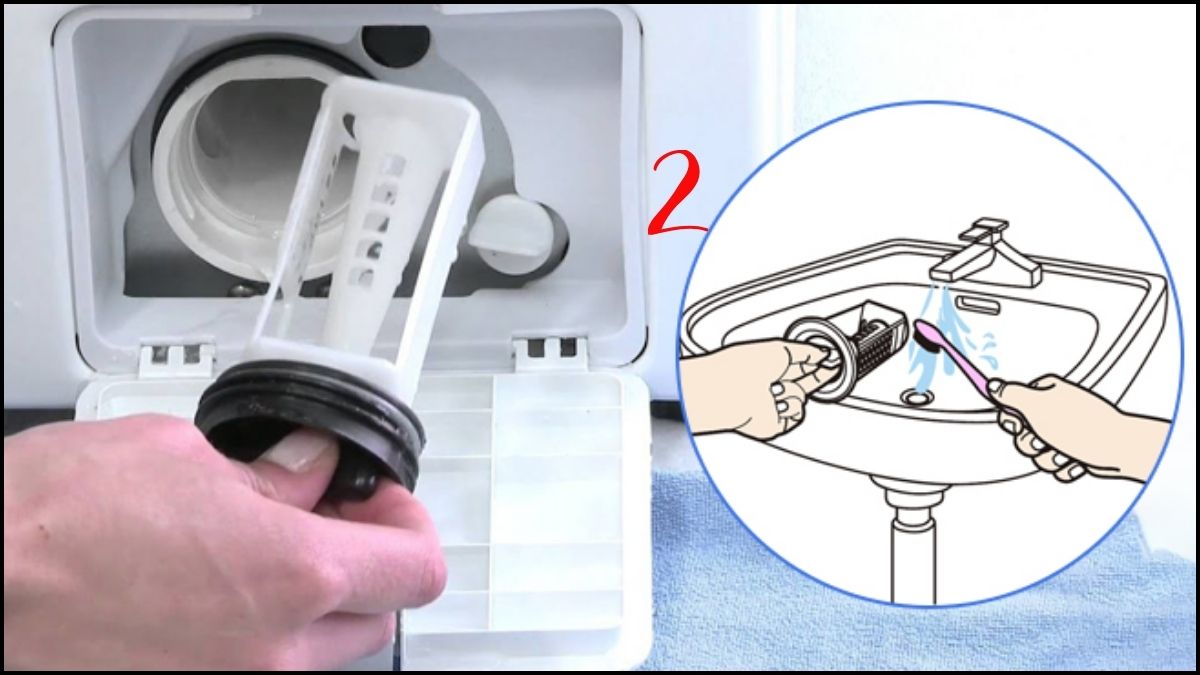 2