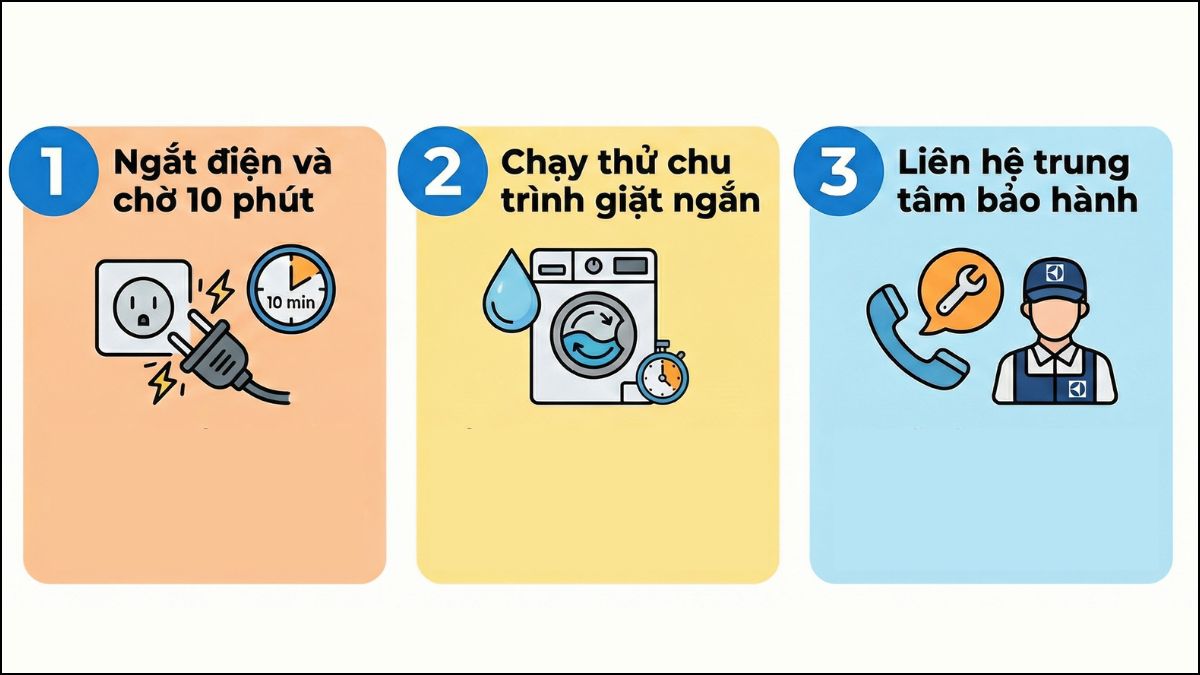 1 Ngắt điện và chờ 10 phút

10 min

2 Chạy thử chu trình giặt ngắn

3 Liên hệ trung tâm bảo hành