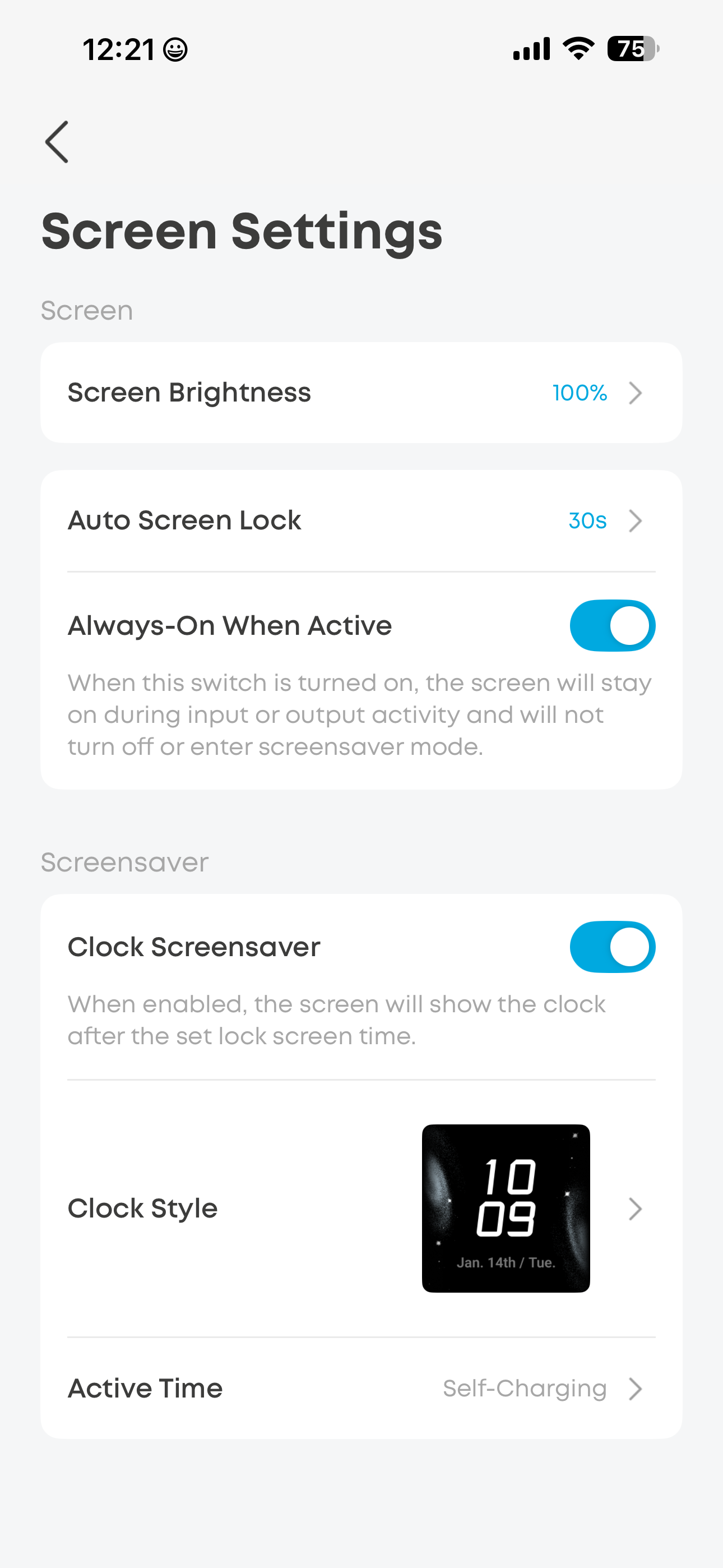 12:21

75

Screen Settings

Screen

Screen Brightness 100%

Auto Screen Lock 30s

Always-On When Active

When this switch is turned on, the screen will stay on during input or output activity and will not turn off or enter screensaver mode.

Screensaver

Clock Screensaver

When enabled, the screen will show the clock after the set lock screen time.

Clock Style

10
09
Jan. 14th / Tue.

Active Time Self-Charging