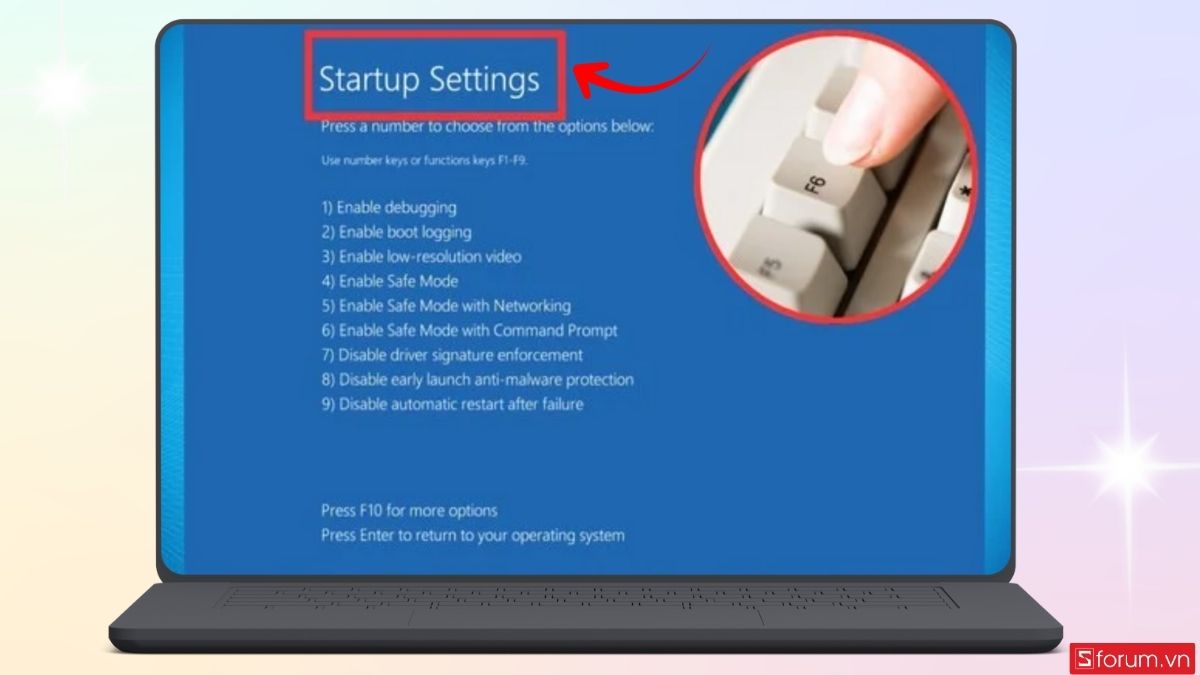 Startup Settings

Press a number to choose from the options below:

Use number keys or functions keys F1-F9.

1) Enable debugging
2) Enable boot logging
3) Enable low-resolution video
4) Enable Safe Mode
5) Enable Safe Mode with Networking
6) Enable Safe Mode with Command Prompt
7) Disable driver signature enforcement
8) Disable early launch anti-malware protection
9) Disable automatic restart after failure

Press F10 for more options
Press Enter to return to your operating system

F6

F5

Sforum.vn