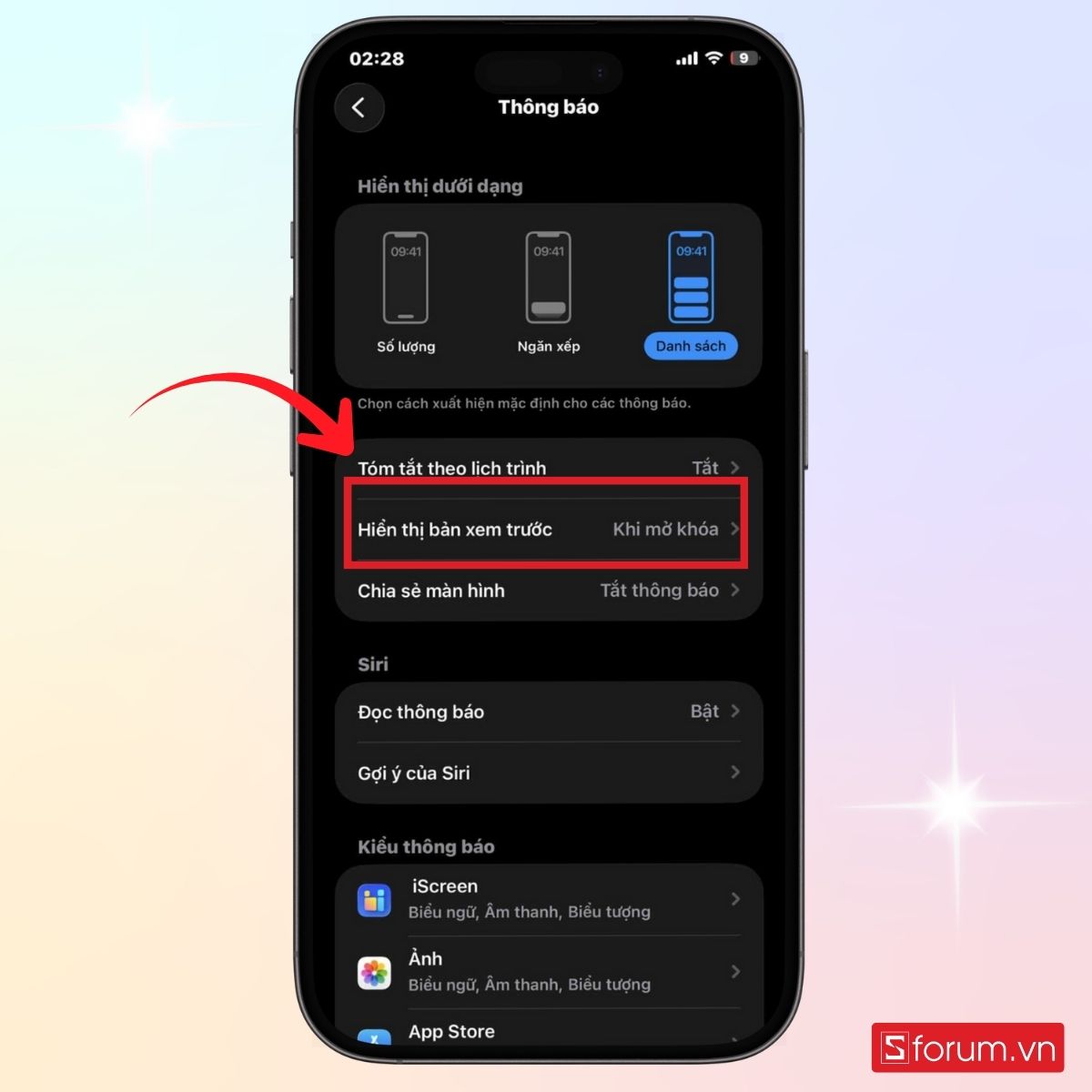 02:28
9

Thông báo

Hiển thị dưới dạng

09:41
Số lượng

09:41
Ngăn xếp

09:41
Danh sách

Chọn cách xuất hiện mặc định cho các thông báo.

Tóm tắt theo lịch trình Tắt

Hiển thị bản xem trước Khi mở khóa

Chia sẻ màn hình Tắt thông báo

Siri

Đọc thông báo Bật

Gợi ý của Siri

Kiểu thông báo

iScreen
Biểu ngữ, Âm thanh, Biểu tượng

Ảnh
Biểu ngữ, Âm thanh, Biểu tượng

App Store

Sforum.vn