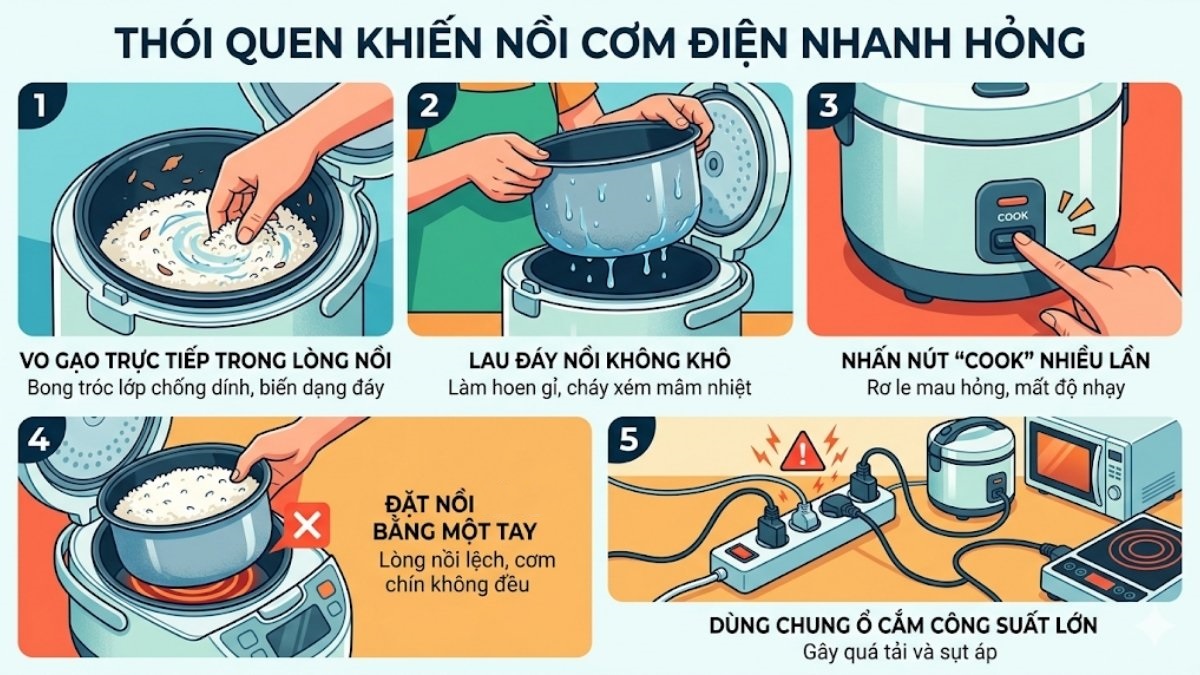 THÓI QUEN KHIẾN NỒI CƠM ĐIỆN NHANH HỎNG

1

VO GẠO TRỰC TIẾP TRONG LÒNG NỒI
Bong tróc lớp chống dính, biến dạng đáy

2

LAU ĐÁY NỒI KHÔNG KHÔ
Làm hoen gỉ, cháy xém mâm nhiệt

3

COOK

NHẤN NÚT "COOK" NHIỀU LẦN
Rơ le mau hỏng, mất độ nhạy

4

ĐẶT NỒI BẰNG MỘT TAY
Lòng nồi lệch, cơm chín không đều

5

DÙNG CHUNG Ổ CẮM CÔNG SUẤT LỚN
Gây quá tải và sụt áp