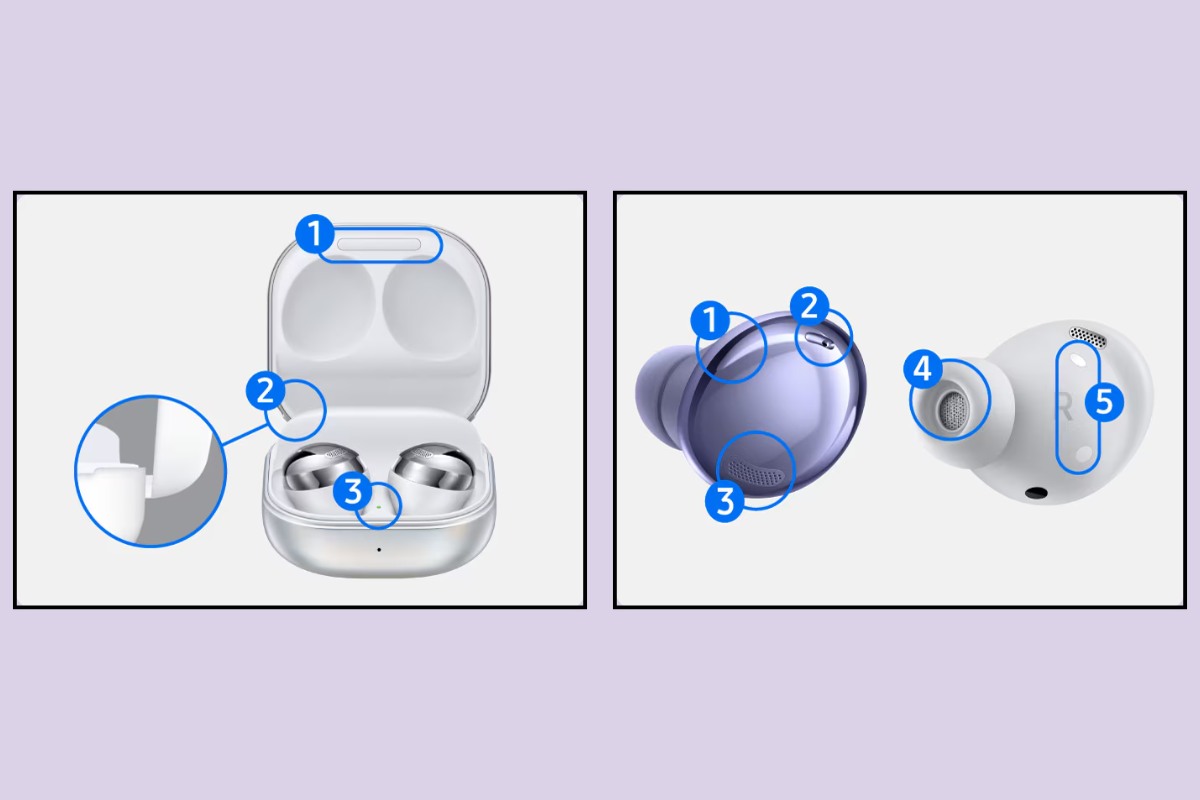 1
2
3

1
2
3
4
R
5