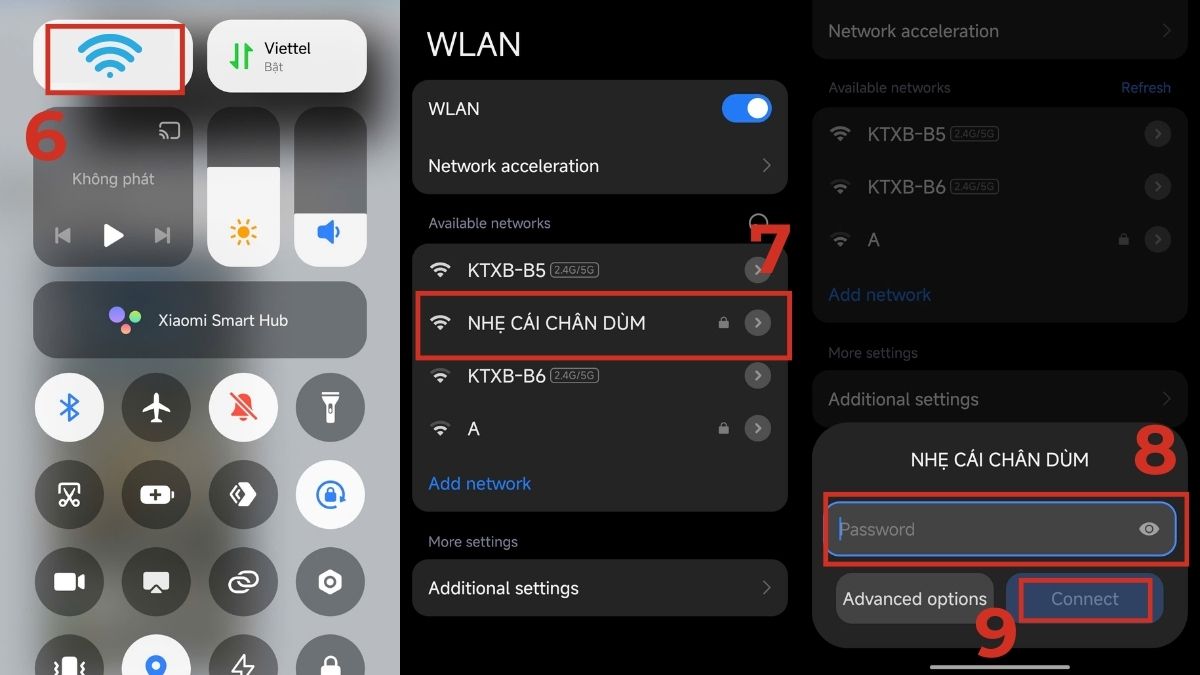 Viettel
Bật
6
Không phát
Xiaomi Smart Hub

WLAN
WLAN
Network acceleration
Available networks
7
KTXB-B5 2.4G/5G
NHẸ CÁI CHÂN DÙM
KTXB-B6 2.4G/5G
A
Add network
More settings
Additional settings

Network acceleration
Available networks
Refresh
KTXB-B5 2.4G/5G
KTXB-B6 2.4G/5G
A
Add network
More settings
Additional settings
NHẸ CÁI CHÂN DÙM
8
Password
Advanced options
Connect
9