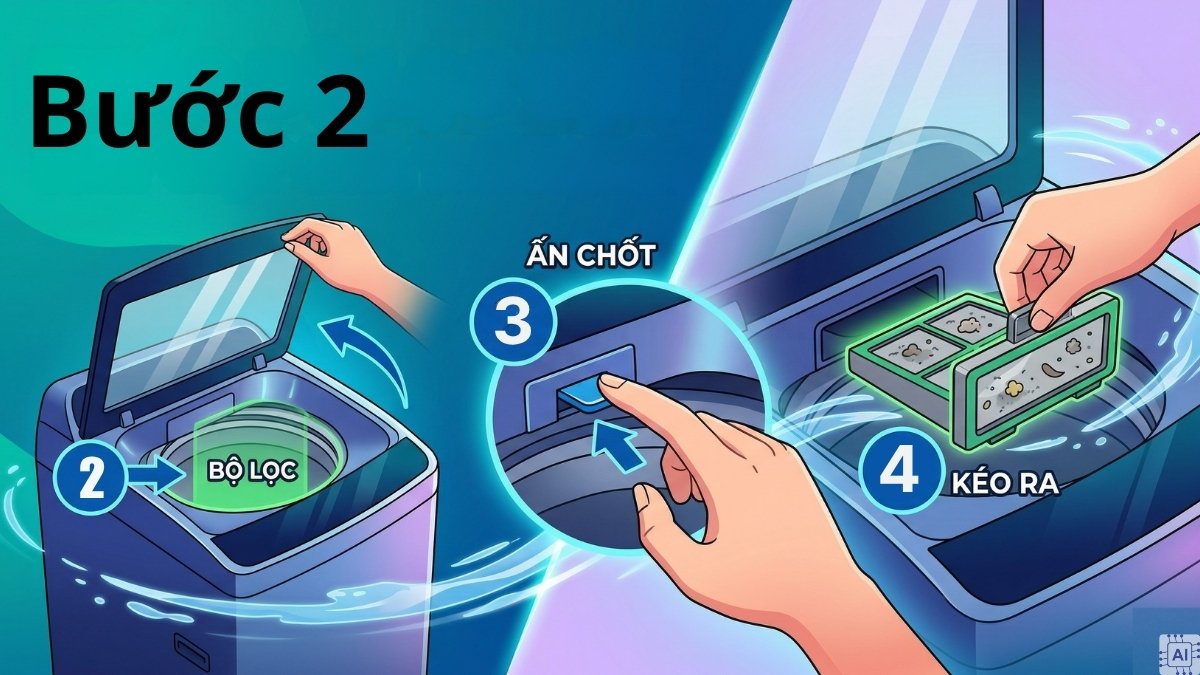 Bước 2

2 BỘ LỌC

ẤN CHỐT

3

4 KÉO RA

AI