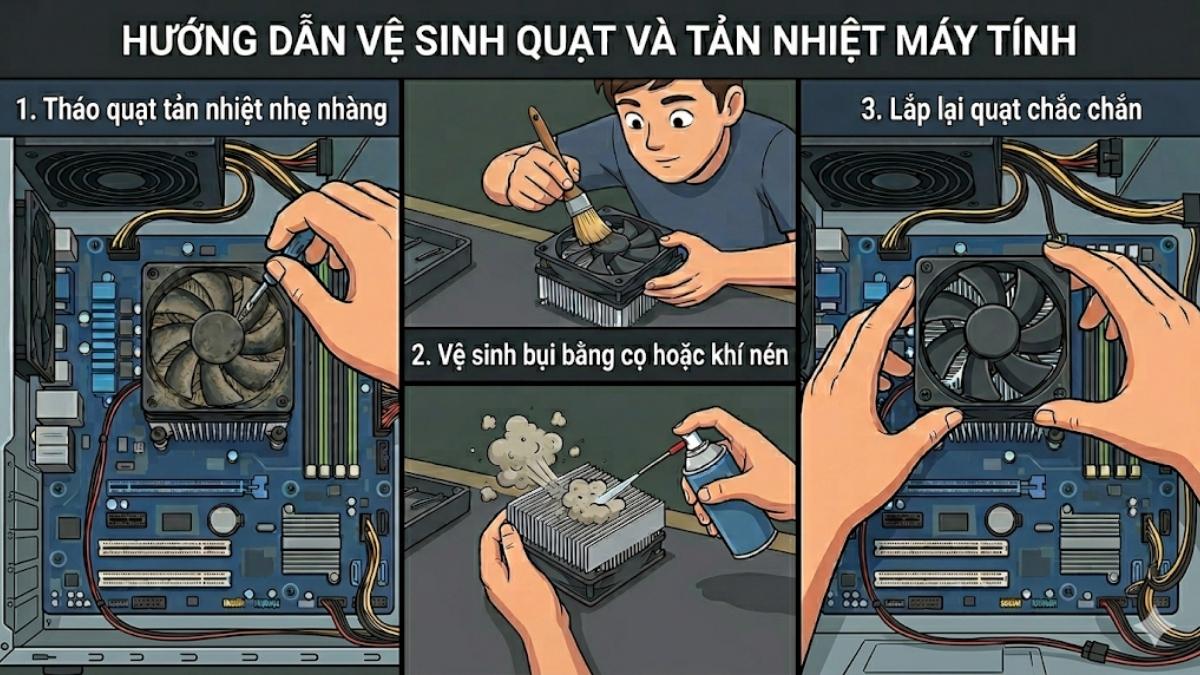 HƯỚNG DẪN VỆ SINH QUẠT VÀ TẢN NHIỆT MÁY TÍNH

1. Tháo quạt tản nhiệt nhẹ nhàng

2. Vệ sinh bụi bằng cọ hoặc khí nén

3. Lắp lại quạt chắc chắn