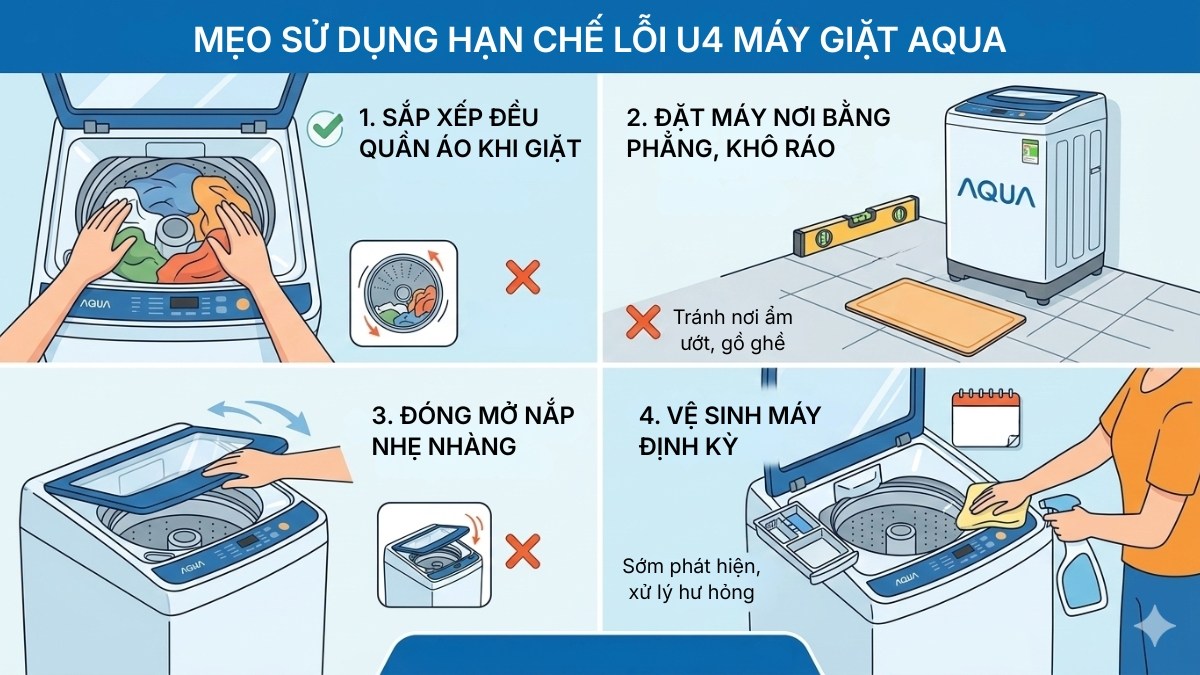 MẸO SỬ DỤNG HẠN CHẾ LỖI U4 MÁY GIẶT AQUA

1. SẮP XẾP ĐỀU QUẦN ÁO KHI GIẶT

AQUA

2. ĐẶT MÁY NƠI BẰNG PHẲNG, KHÔ RÁO

AQUA

Tránh nơi ẩm ướt, gồ ghề

3. ĐÓNG MỞ NẮP NHẸ NHÀNG

AQUA

4. VỆ SINH MÁY ĐỊNH KỲ

Sớm phát hiện, xử lý hư hỏng

AQUA