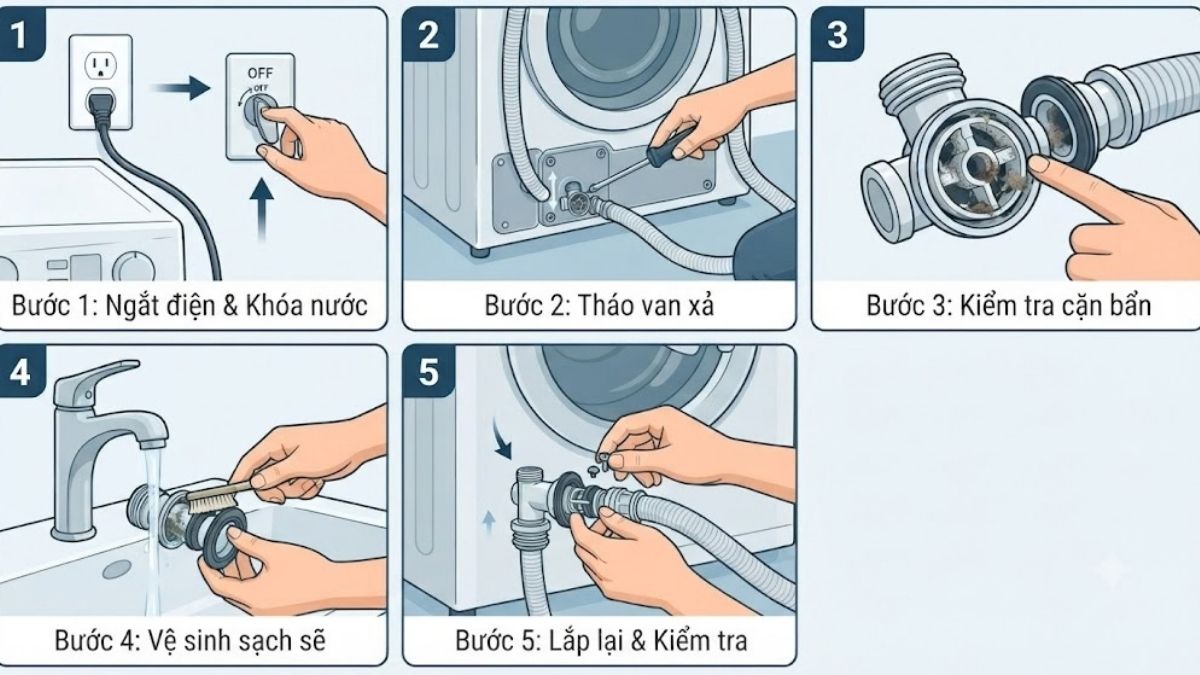 1

OFF

OFF

Bước 1: Ngắt điện & Khóa nước

2

Bước 2: Tháo van xả

3

Bước 3: Kiểm tra cặn bẩn

4

Bước 4: Vệ sinh sạch sẽ

5

Bước 5: Lắp lại & Kiểm tra