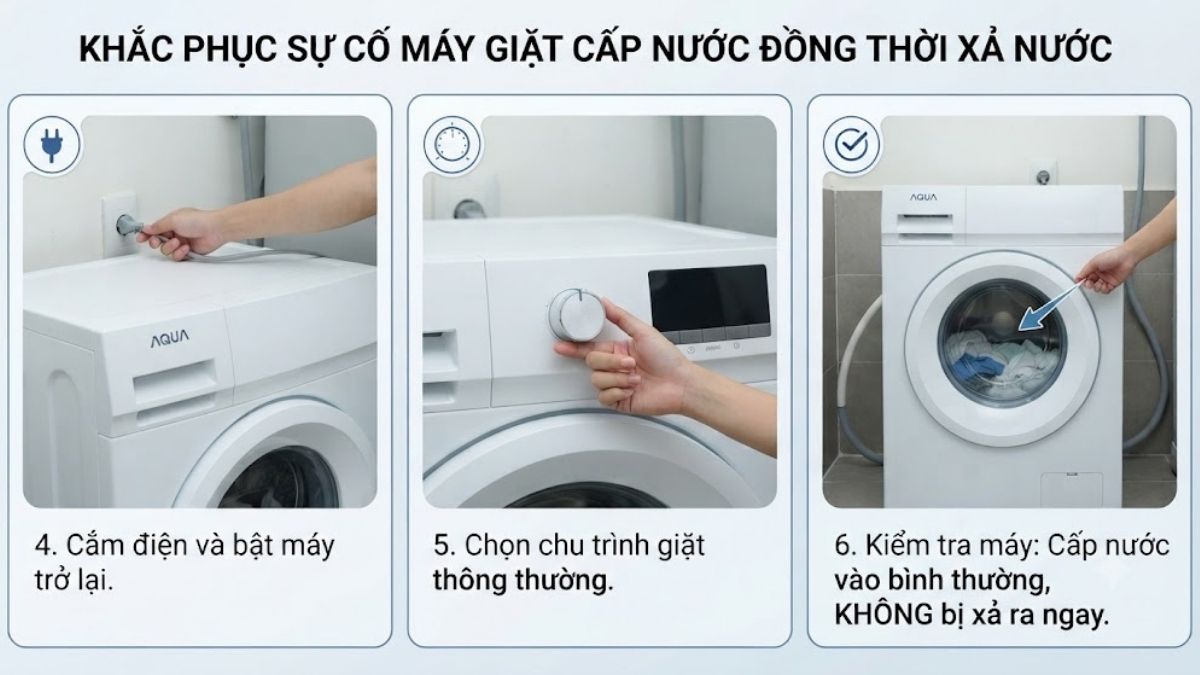 KHẮC PHỤC SỰ CỐ MÁY GIẶT CẤP NƯỚC ĐỒNG THỜI XẢ NƯỚC

AQUA

4. Cắm điện và bật máy trở lại.

5. Chọn chu trình giặt thông thường.

AQUA

6. Kiểm tra máy: Cấp nước vào bình thường, KHÔNG bị xả ra ngay.