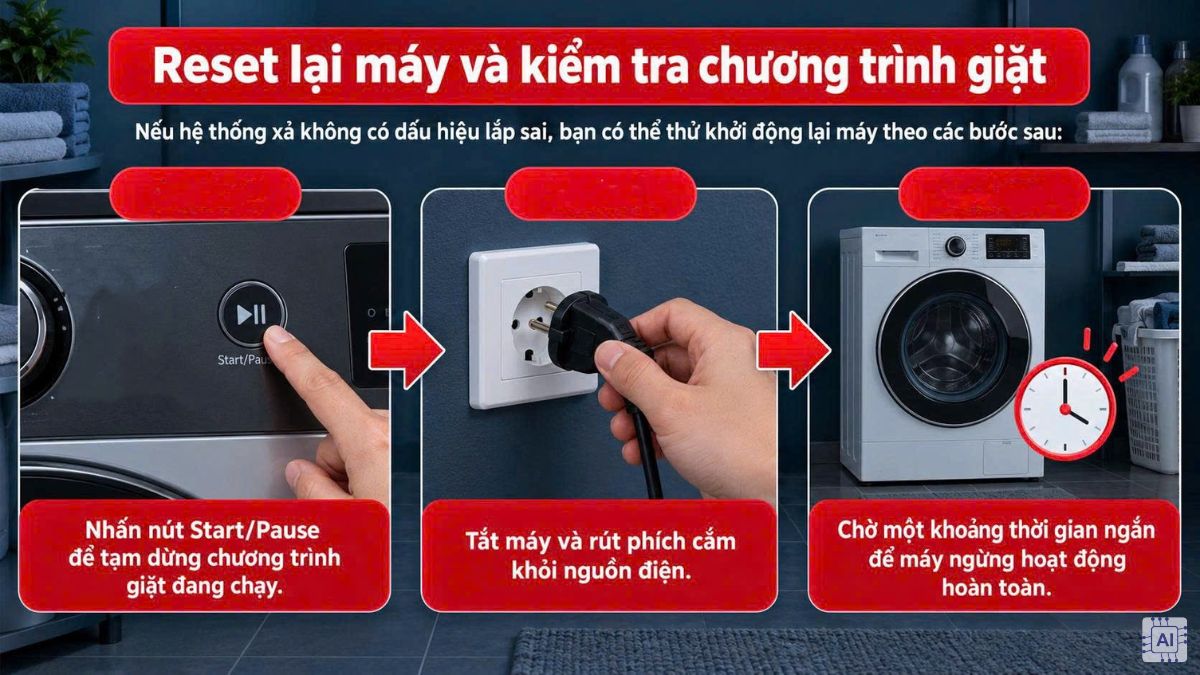 Reset lại máy và kiểm tra chương trình giặt

Nếu hệ thống xả không có dấu hiệu lắp sai, bạn có thể thử khởi động lại máy theo các bước sau:

Start/Pause

Nhấn nút Start/Pause để tạm dừng chương trình giặt đang chạy.

Tắt máy và rút phích cắm khỏi nguồn điện.

Chờ một khoảng thời gian ngắn để máy ngừng hoạt động hoàn toàn.

AI