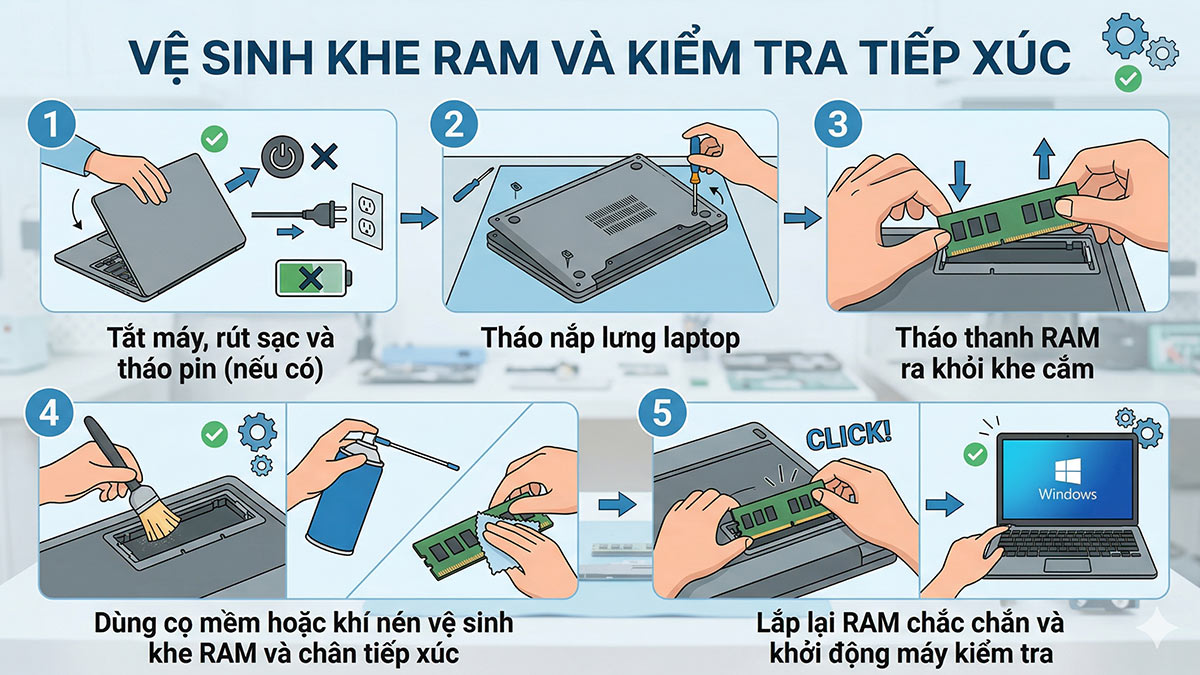 VỆ SINH KHE RAM VÀ KIỂM TRA TIẾP XÚC

1
Tắt máy, rút sạc và tháo pin (nếu có)

2
Tháo nắp lưng laptop

3
Tháo thanh RAM ra khỏi khe cắm

4
Dùng cọ mềm hoặc khí nén vệ sinh khe RAM và chân tiếp xúc

5
CLICK!
Windows
Lắp lại RAM chắc chắn và khởi động máy kiểm tra