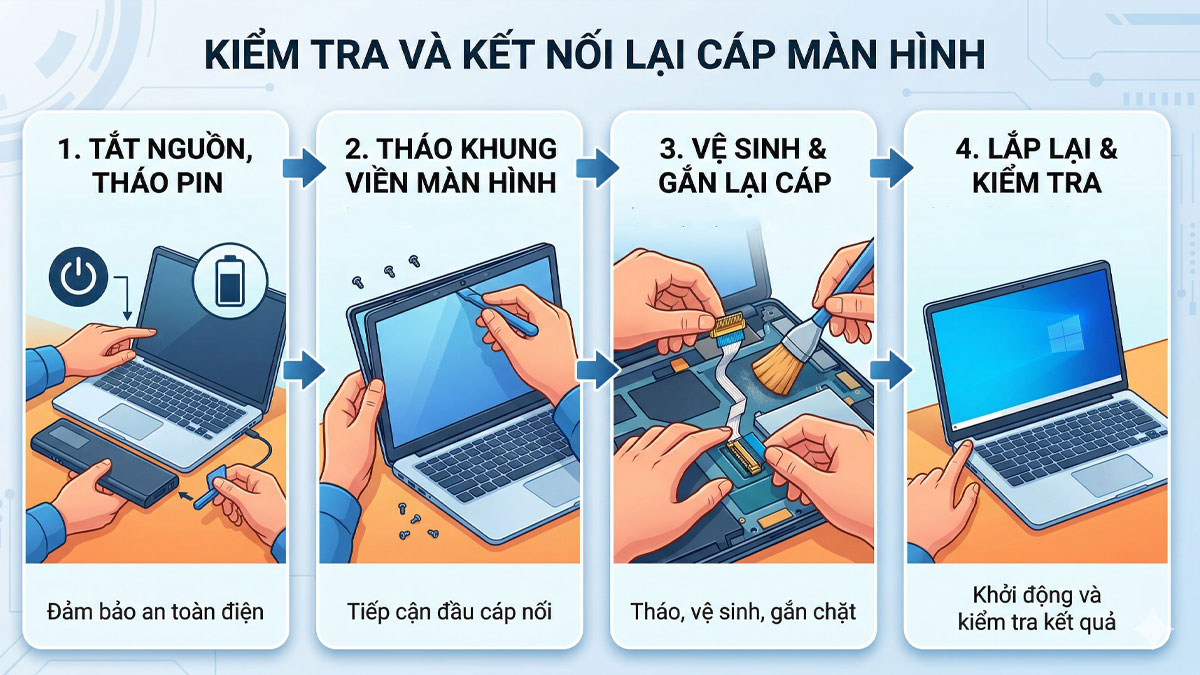 KIỂM TRA VÀ KẾT NỐI LẠI CÁP MÀN HÌNH

1. TẮT NGUỒN, THÁO PIN

Đảm bảo an toàn điện

2. THÁO KHUNG VIỀN MÀN HÌNH

Tiếp cận đầu cáp nối

3. VỆ SINH & GẮN LẠI CÁP

Tháo, vệ sinh, gắn chặt

4. LẮP LẠI & KIỂM TRA

Khởi động và kiểm tra kết quả