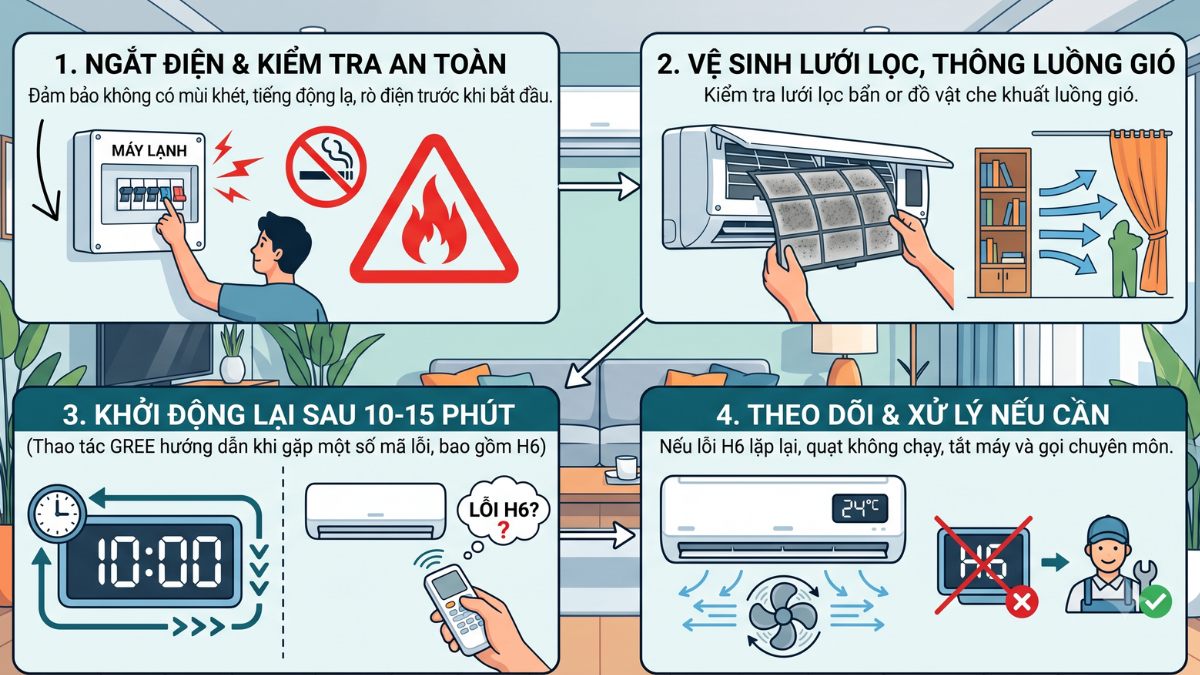 1. NGẮT ĐIỆN & KIỂM TRA AN TOÀN

Đảm bảo không có mùi khét, tiếng động lạ, rò điện trước khi bắt đầu.

MÁY LẠNH

2. VỆ SINH LƯỚI LỌC, THÔNG LUỒNG GIÓ

Kiểm tra lưới lọc bẩn or đồ vật che khuất luồng gió.

3. KHỞI ĐỘNG LẠI SAU 10-15 PHÚT

(Thao tác GREE hướng dẫn khi gặp một số mã lỗi, bao gồm H6)

10:00

LỖI H6?

4. THEO DÕI & XỬ LÝ NẾU CẦN

Nếu lỗi H6 lặp lại, quạt không chạy, tắt máy và gọi chuyên môn.

24°C

H6