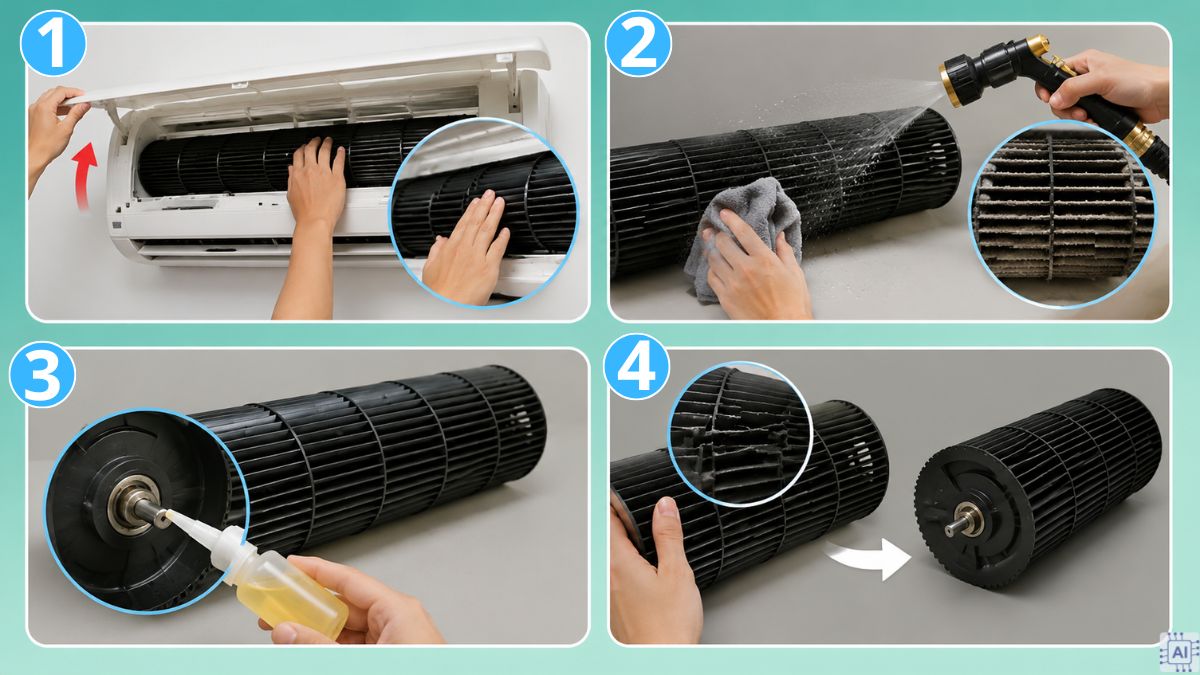 1
2
3
4
AI