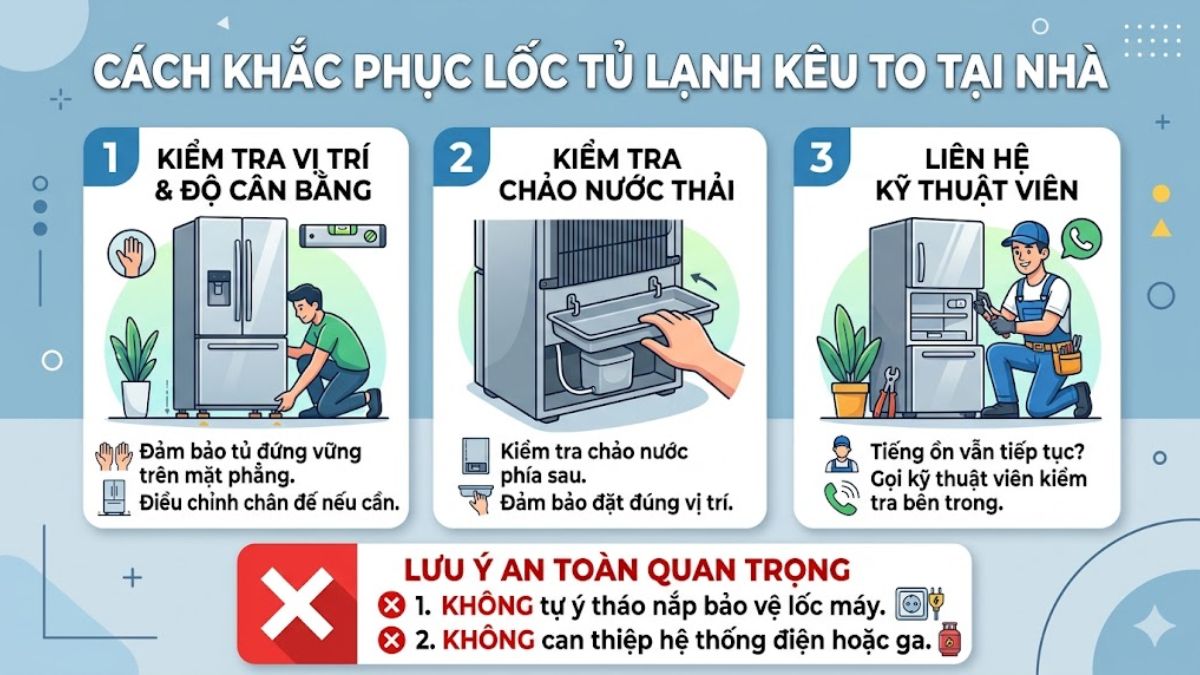 CÁCH KHẮC PHỤC LỐC TỦ LẠNH KÊU TO TẠI NHÀ

1 KIỂM TRA VỊ TRÍ & ĐỘ CÂN BẰNG

Đảm bảo tủ đứng vững trên mặt phẳng.
Điều chỉnh chân đế nếu cần.

2 KIỂM TRA CHẢO NƯỚC THẢI

Kiểm tra chảo nước phía sau.
Đảm bảo đặt đúng vị trí.

3 LIÊN HỆ KỸ THUẬT VIÊN

Tiếng ồn vẫn tiếp tục? Gọi kỹ thuật viên kiểm tra bên trong.

LƯU Ý AN TOÀN QUAN TRỌNG
1. KHÔNG tự ý tháo nắp bảo vệ lốc máy.
2. KHÔNG can thiệp hệ thống điện hoặc ga.