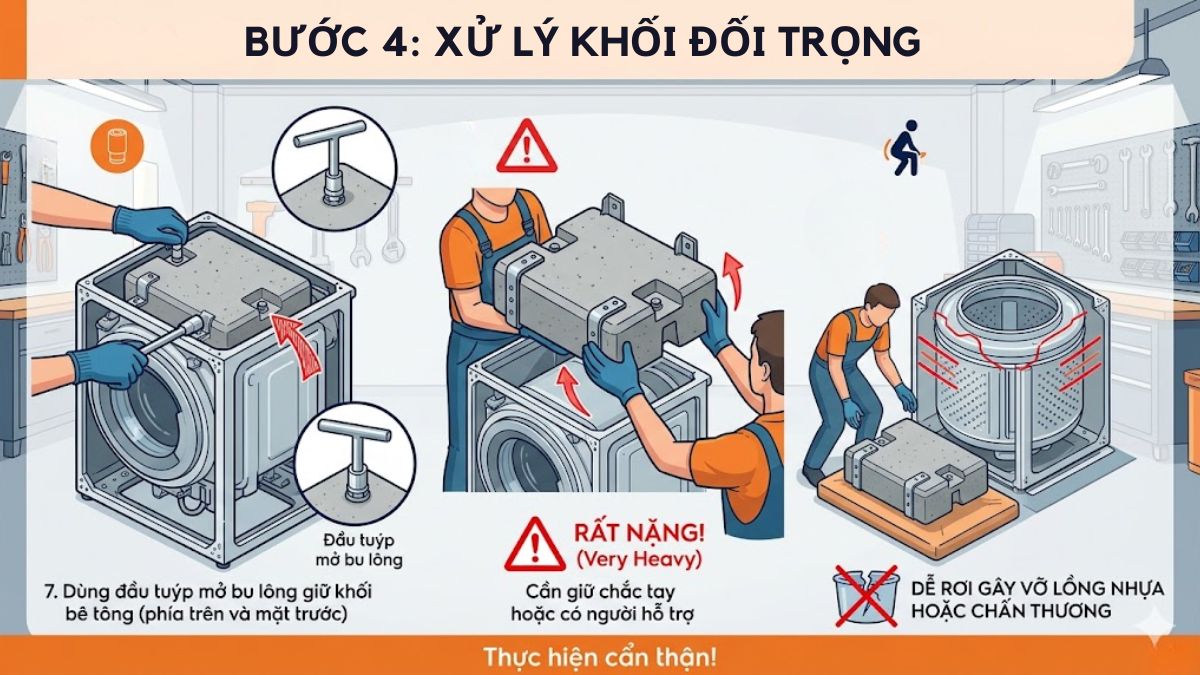 BƯỚC 4: XỬ LÝ KHỐI ĐỐI TRỌNG

Đầu tuýp mở bu lông

7. Dùng đầu tuýp mở bu lông giữ khối bê tông (phía trên và mặt trước)

RẤT NẶNG! (Very Heavy)

Cần giữ chắc tay hoặc có người hỗ trợ

DỄ RƠI GÂY VỠ LỒNG NHỰA HOẶC CHẤN THƯƠNG

Thực hiện cẩn thận!