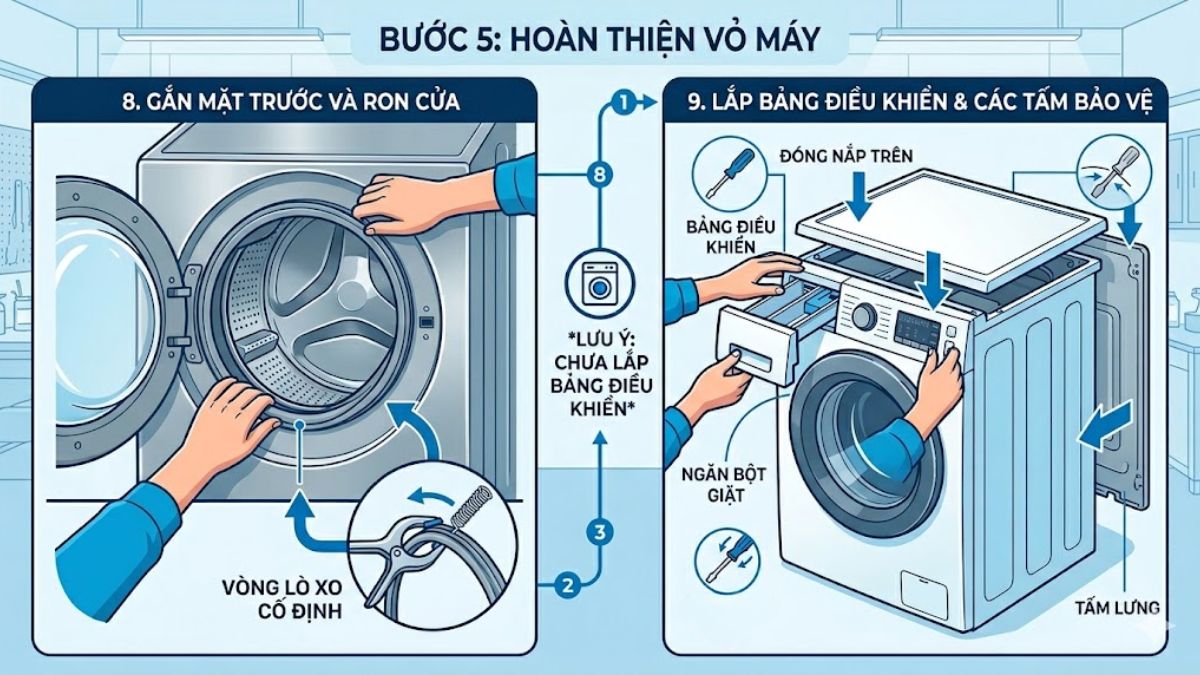 BƯỚC 5: HOÀN THIỆN VỎ MÁY

8. GẮN MẶT TRƯỚC VÀ RON CỬA

VÒNG LÒ XO CỐ ĐỊNH

1

8

*LƯU Ý: CHƯA LẮP BẢNG ĐIỀU KHIỂN*

3

2

9. LẮP BẢNG ĐIỀU KHIỂN & CÁC TẤM BẢO VỆ

ĐÓNG NẮP TRÊN

BẢNG ĐIỀU KHIỂN

NGĂN BỘT GIẶT

TẤM LƯNG