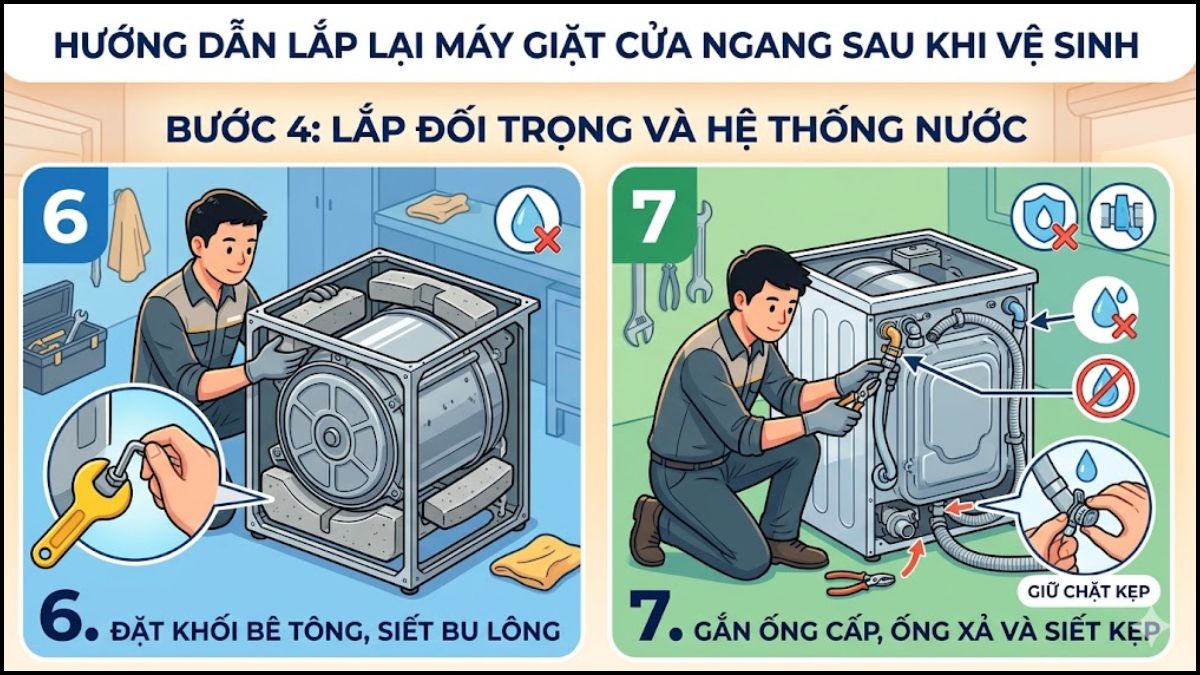 HƯỚNG DẪN LẮP LẠI MÁY GIẶT CỬA NGANG SAU KHI VỆ SINH

BƯỚC 4: LẮP ĐỐI TRỌNG VÀ HỆ THỐNG NƯỚC

6

6. ĐẶT KHỐI BÊ TÔNG, SIẾT BU LÔNG

7

GIỮ CHẶT KẸP

7. GẮN ỐNG CẤP, ỐNG XẢ VÀ SIẾT KẸP