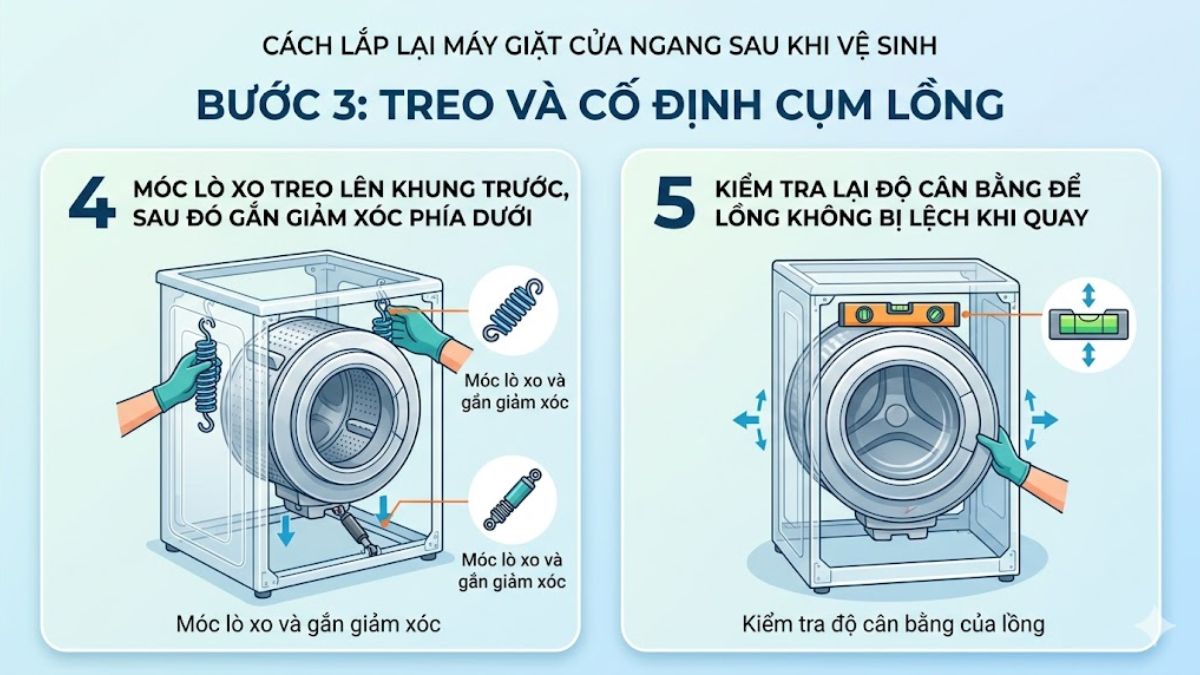 CÁCH LẮP LẠI MÁY GIẶT CỬA NGANG SAU KHI VỆ SINH

BƯỚC 3: TREO VÀ CỐ ĐỊNH CỤM LỒNG

4 MÓC LÒ XO TREO LÊN KHUNG TRƯỚC, SAU ĐÓ GẮN GIẢM XÓC PHÍA DƯỚI

Móc lò xo và gắn giảm xóc

Móc lò xo và gắn giảm xóc

Móc lò xo và gắn giảm xóc

5 KIỂM TRA LẠI ĐỘ CÂN BẰNG ĐỂ LỒNG KHÔNG BỊ LỆCH KHI QUAY

Kiểm tra độ cân bằng của lồng