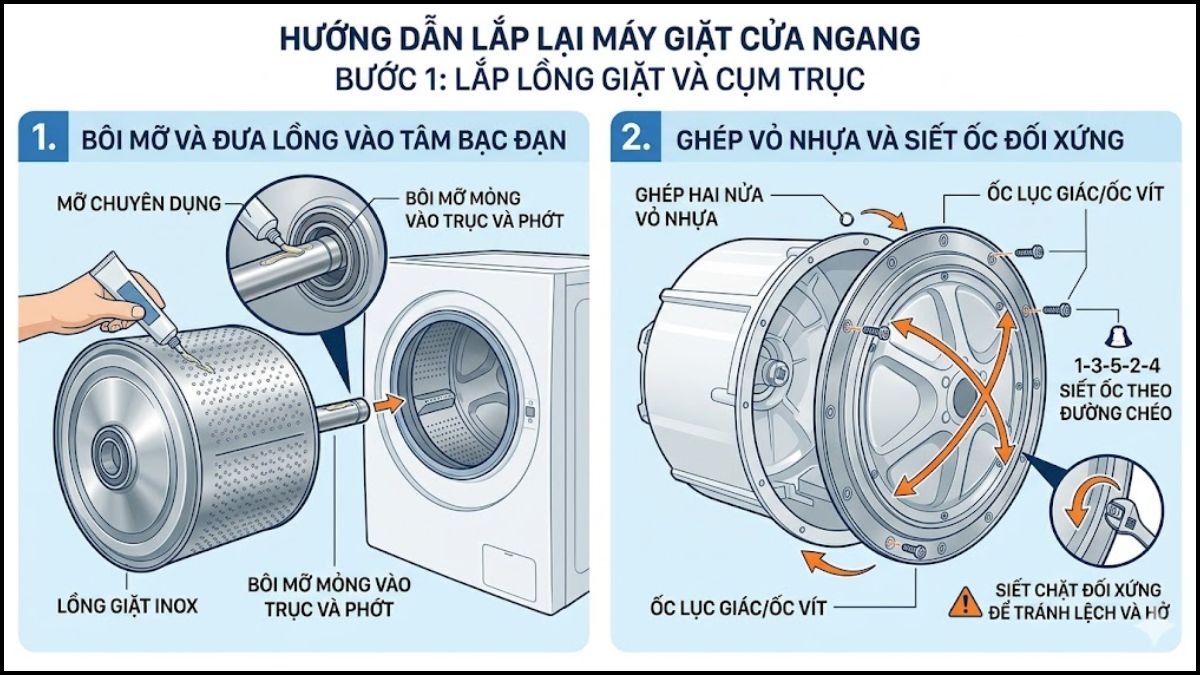 HƯỚNG DẪN LẮP LẠI MÁY GIẶT CỬA NGANG
BƯỚC 1: LẮP LỒNG GIẶT VÀ CỤM TRỤC

1. BÔI MỠ VÀ ĐƯA LỒNG VÀO TÂM BẠC ĐẠN

MỠ CHUYÊN DỤNG

BÔI MỠ MỎNG VÀO TRỤC VÀ PHỚT

LỒNG GIẶT INOX

BÔI MỠ MỎNG VÀO TRỤC VÀ PHỚT

2. GHÉP VỎ NHỰA VÀ SIẾT ỐC ĐỐI XỨNG

GHÉP HAI NỬA VỎ NHỰA

ỐC LỤC GIÁC/ỐC VÍT

1-3-5-2-4 SIẾT ỐC THEO ĐƯỜNG CHÉO

ỐC LỤC GIÁC/ỐC VÍT

SIẾT CHẶT ĐỐI XỨNG ĐỂ TRÁNH LỆCH VÀ HỞ