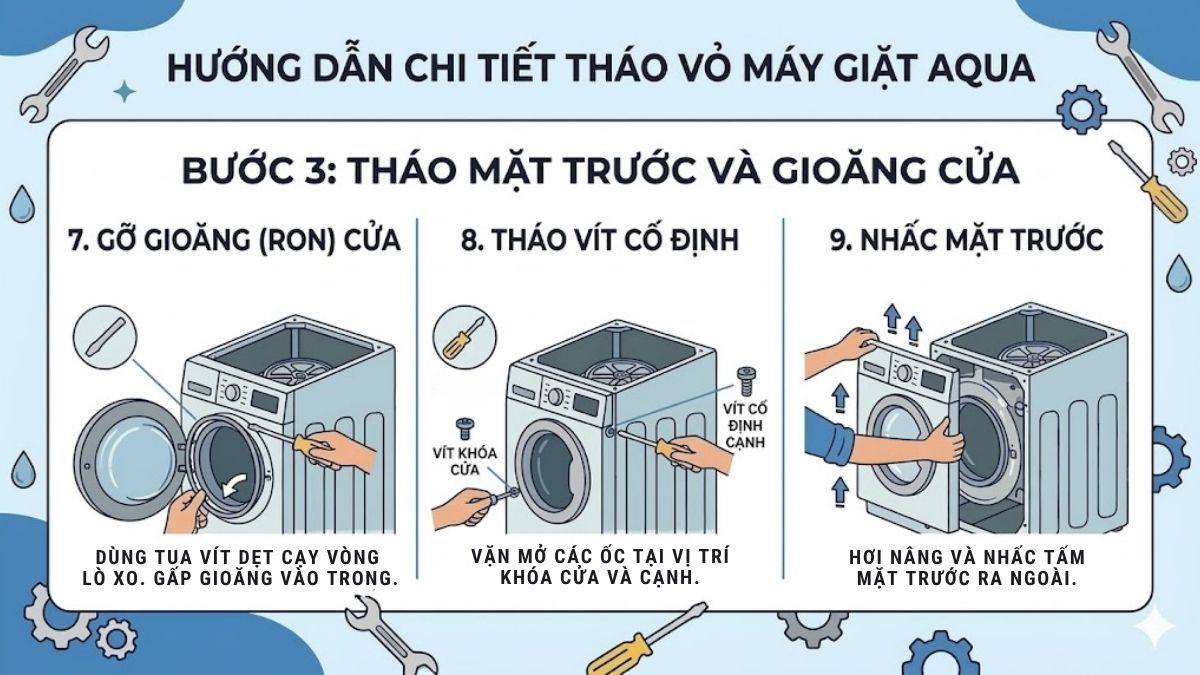 HƯỚNG DẪN CHI TIẾT THÁO VỎ MÁY GIẶT AQUA

BƯỚC 3: THÁO MẶT TRƯỚC VÀ GIOĂNG CỬA

7. GỠ GIOĂNG (RON) CỬA

DÙNG TUA VÍT DẸT CẠY VÒNG LÒ XO. GẤP GIOĂNG VÀO TRONG.

8. THÁO VÍT CỐ ĐỊNH

VÍT KHÓA CỬA

VÍT CỐ ĐỊNH CẠNH

VẶN MỞ CÁC ỐC TẠI VỊ TRÍ KHÓA CỬA VÀ CẠNH.

9. NHẤC MẶT TRƯỚC

HƠI NÂNG VÀ NHẤC TẤM MẶT TRƯỚC RA NGOÀI.