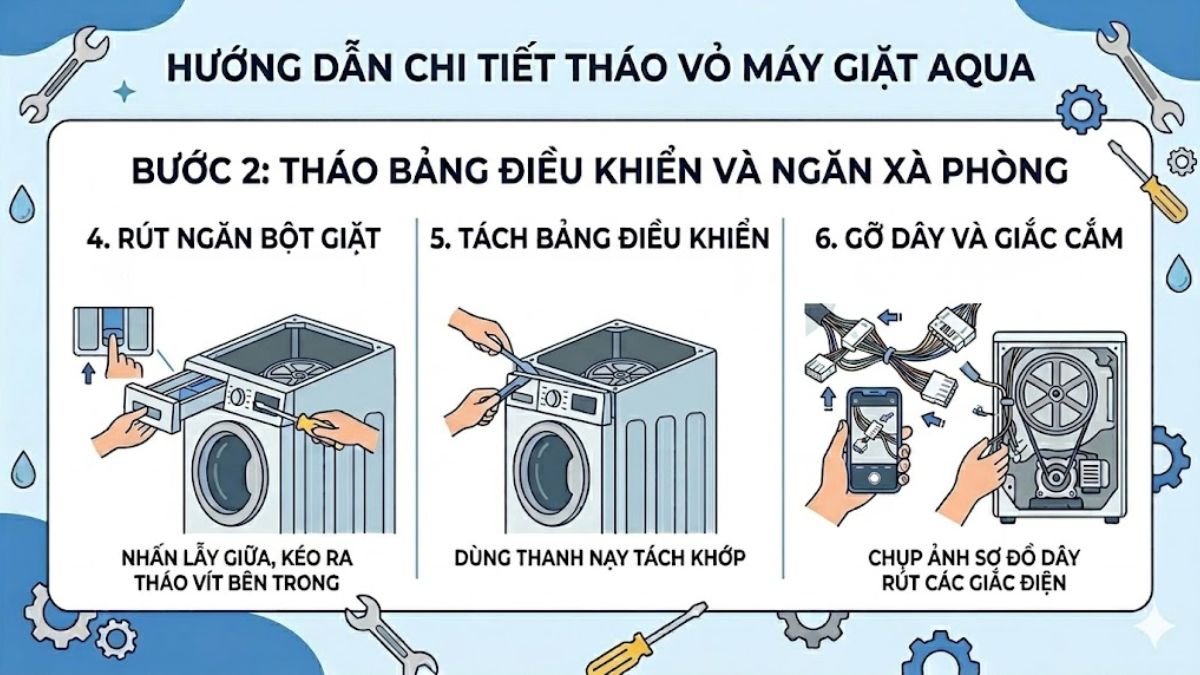 HƯỚNG DẪN CHI TIẾT THÁO VỎ MÁY GIẶT AQUA

BƯỚC 2: THÁO BẢNG ĐIỀU KHIỂN VÀ NGĂN XÀ PHÒNG

4. RÚT NGĂN BỘT GIẶT

NHẤN LẪY GIỮA, KÉO RA THÁO VÍT BÊN TRONG

5. TÁCH BẢNG ĐIỀU KHIỂN

DÙNG THANH NẠY TÁCH KHỚP

6. GỠ DÂY VÀ GIẮC CẮM

CHỤP ẢNH SƠ ĐỒ DÂY RÚT CÁC GIẮC ĐIỆN