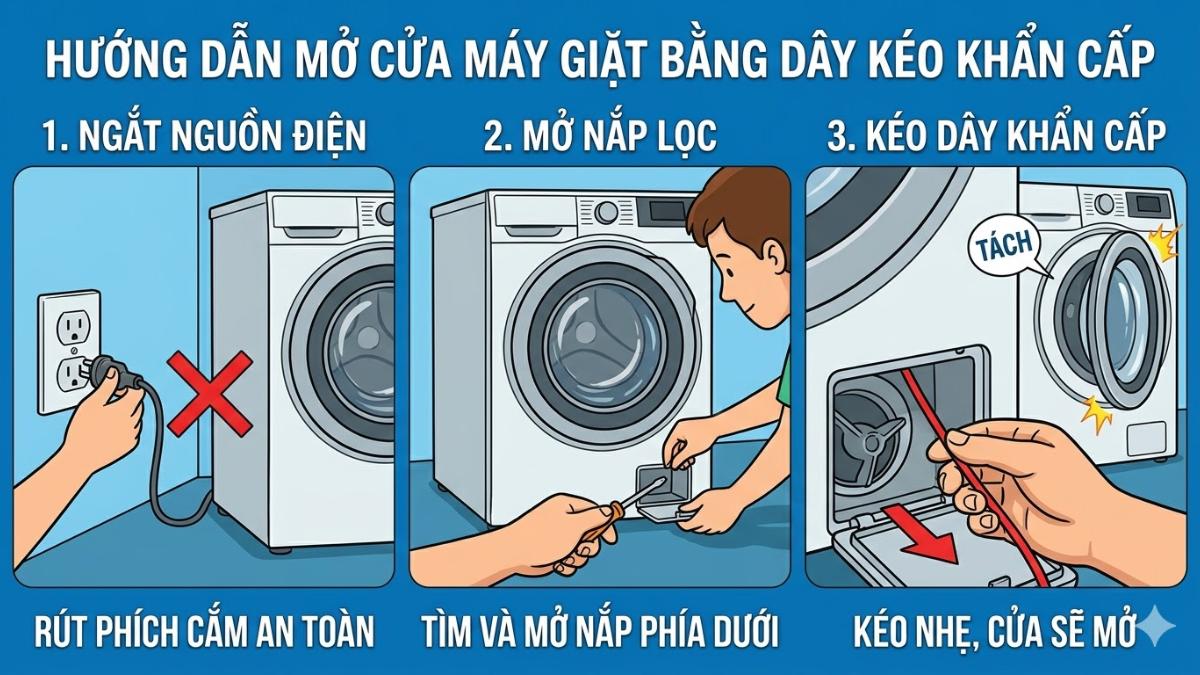 HƯỚNG DẪN MỞ CỬA MÁY GIẶT BẰNG DÂY KÉO KHẨN CẤP

1. NGẮT NGUỒN ĐIỆN

RÚT PHÍCH CẮM AN TOÀN

2. MỞ NẮP LỌC

TÌM VÀ MỞ NẮP PHÍA DƯỚI

3. KÉO DÂY KHẨN CẤP

TÁCH

KÉO NHẸ, CỬA SẼ MỞ