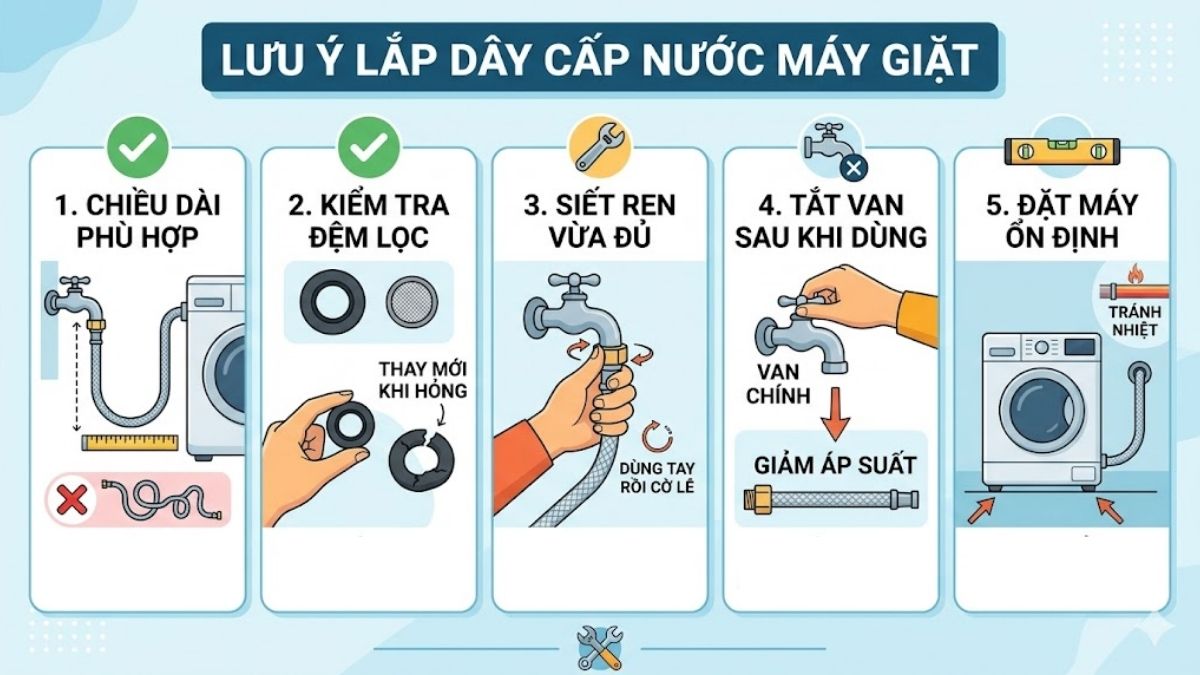 LƯU Ý LẮP DÂY CẤP NƯỚC MÁY GIẶT

1. CHIỀU DÀI PHÙ HỢP

2. KIỂM TRA ĐỆM LỌC

THAY MỚI KHI HỎNG

3. SIẾT REN VỪA ĐỦ

DÙNG TAY RỒI CỜ LÊ

4. TẮT VAN SAU KHI DÙNG

VAN CHÍNH

GIẢM ÁP SUẤT

5. ĐẶT MÁY ỔN ĐỊNH

TRÁNH NHIỆT