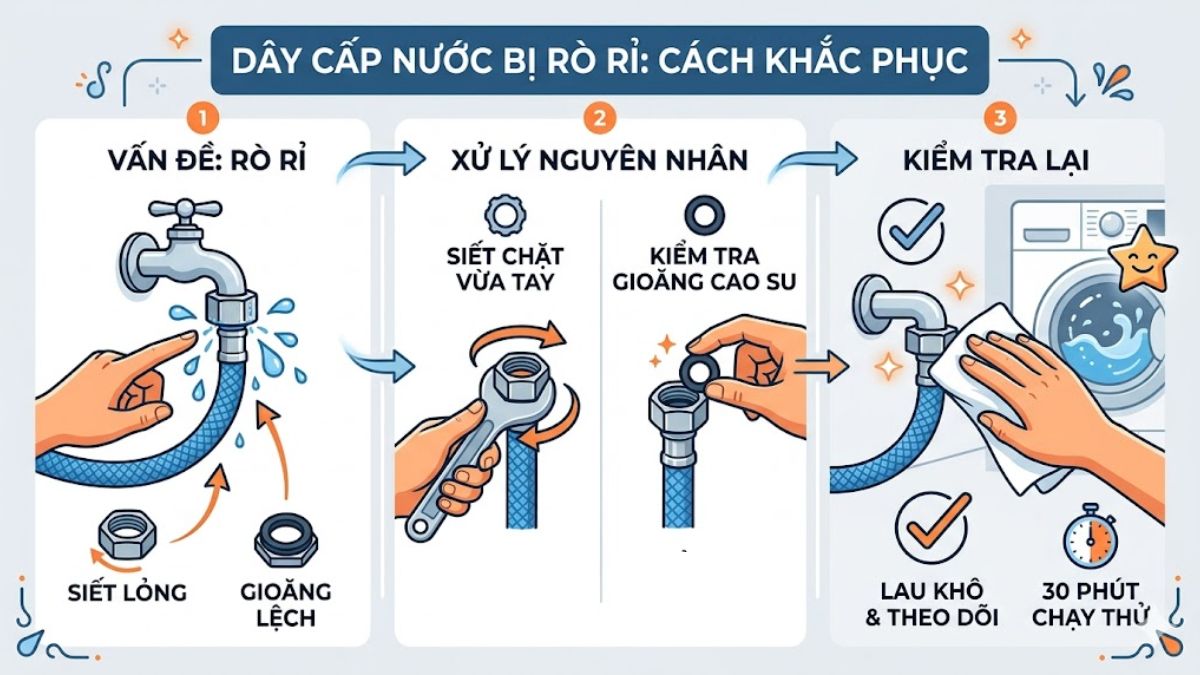 DÂY CẤP NƯỚC BỊ RÒ RỈ: CÁCH KHẮC PHỤC

1
VẤN ĐỀ: RÒ RỈ

SIẾT LỎNG

GIOĂNG LỆCH

2
XỬ LÝ NGUYÊN NHÂN

SIẾT CHẶT VỪA TAY

KIỂM TRA GIOĂNG CAO SU

3
KIỂM TRA LẠI

LAU KHÔ & THEO DÕI

30 PHÚT CHẠY THỬ