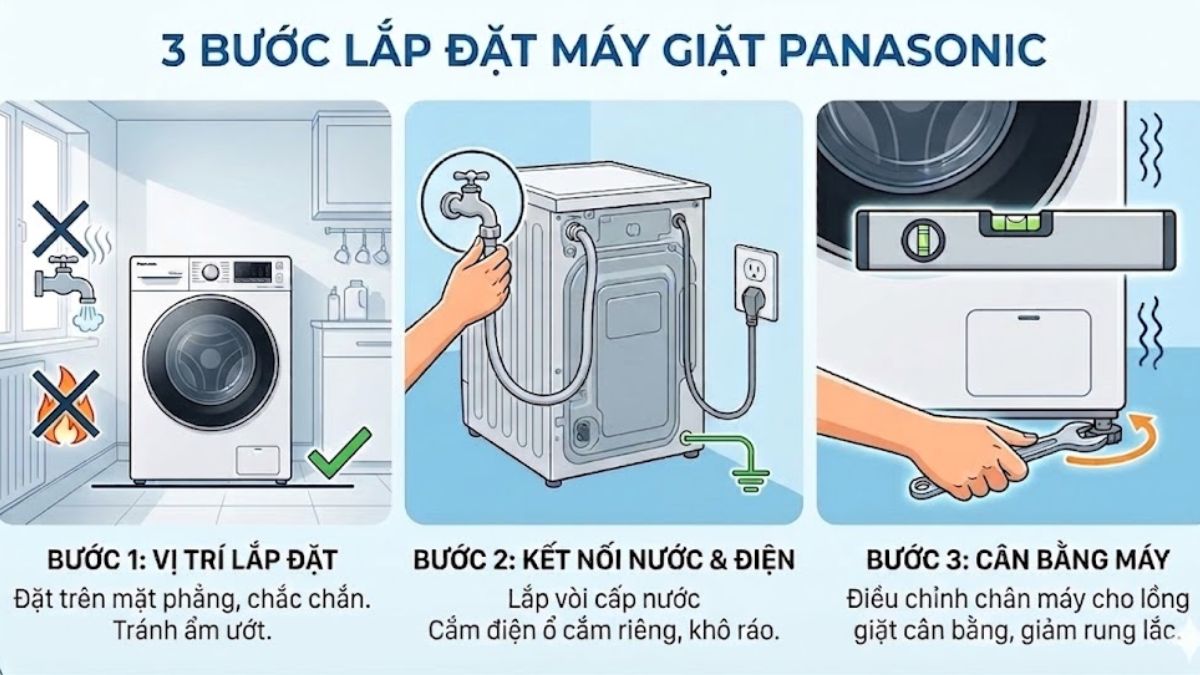 3 BƯỚC LẮP ĐẶT MÁY GIẶT PANASONIC

Panasonic

BƯỚC 1: VỊ TRÍ LẮP ĐẶT
Đặt trên mặt phẳng, chắc chắn. Tránh ẩm ướt.

BƯỚC 2: KẾT NỐI NƯỚC & ĐIỆN
Lắp vòi cấp nước
Cắm điện ổ cắm riêng, khô ráo.

BƯỚC 3: CÂN BẰNG MÁY
Điều chỉnh chân máy cho lồng giặt cân bằng, giảm rung lắc.