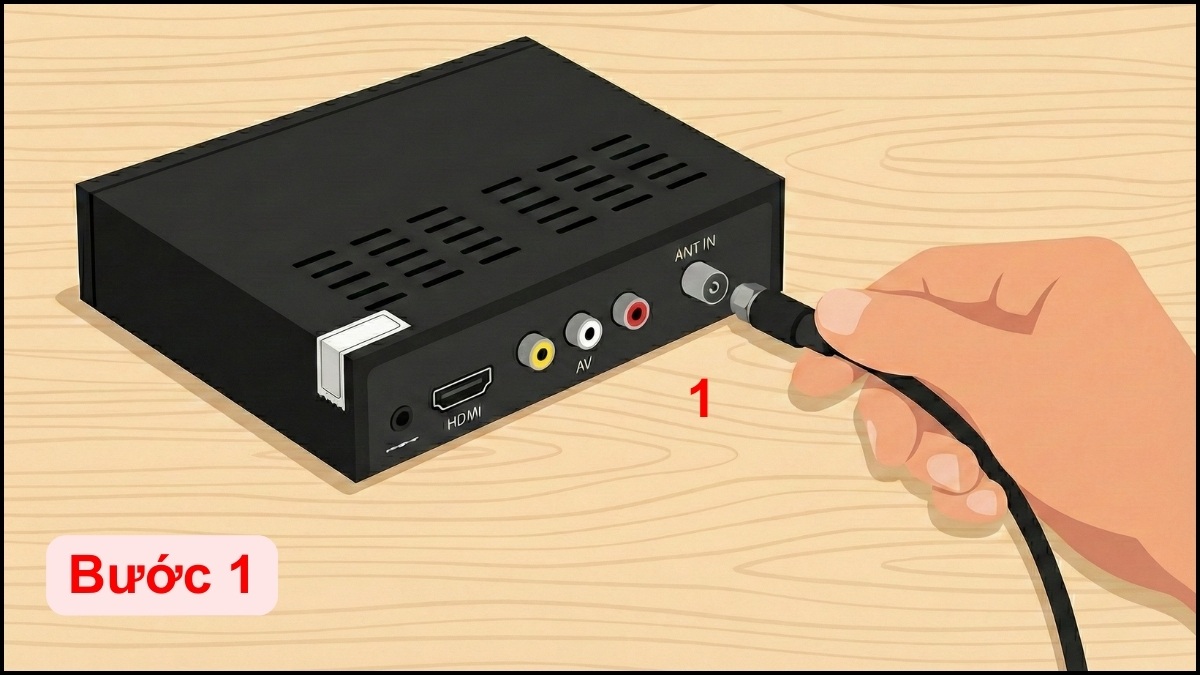 ANT IN
AV
HDMI
1
Bước 1