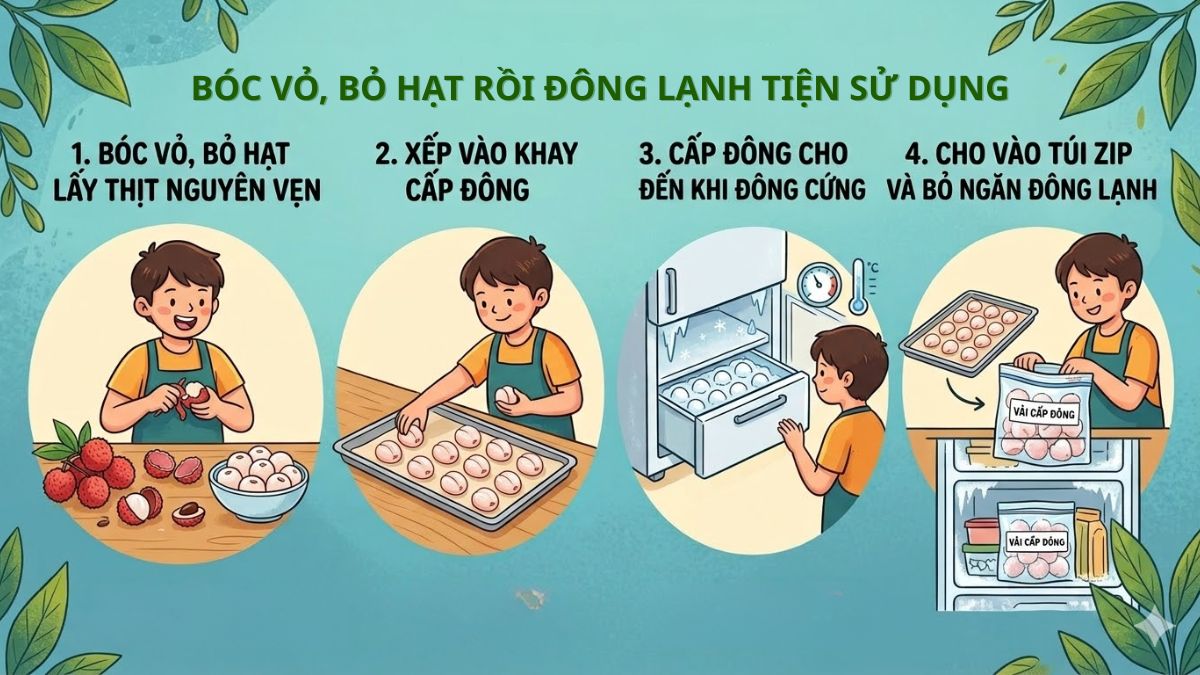 BÓC VỎ, BỎ HẠT RỒI ĐÔNG LẠNH TIỆN SỬ DỤNG

1. BÓC VỎ, BỎ HẠT LẤY THỊT NGUYÊN VẸN

2. XẾP VÀO KHAY CẤP ĐÔNG

3. CẤP ĐÔNG CHO ĐẾN KHI ĐÔNG CỨNG

°C

4. CHO VÀO TÚI ZIP VÀ BỎ NGĂN ĐÔNG LẠNH

VẢI CẤP ĐÔNG

VẢI CẤP ĐÔNG