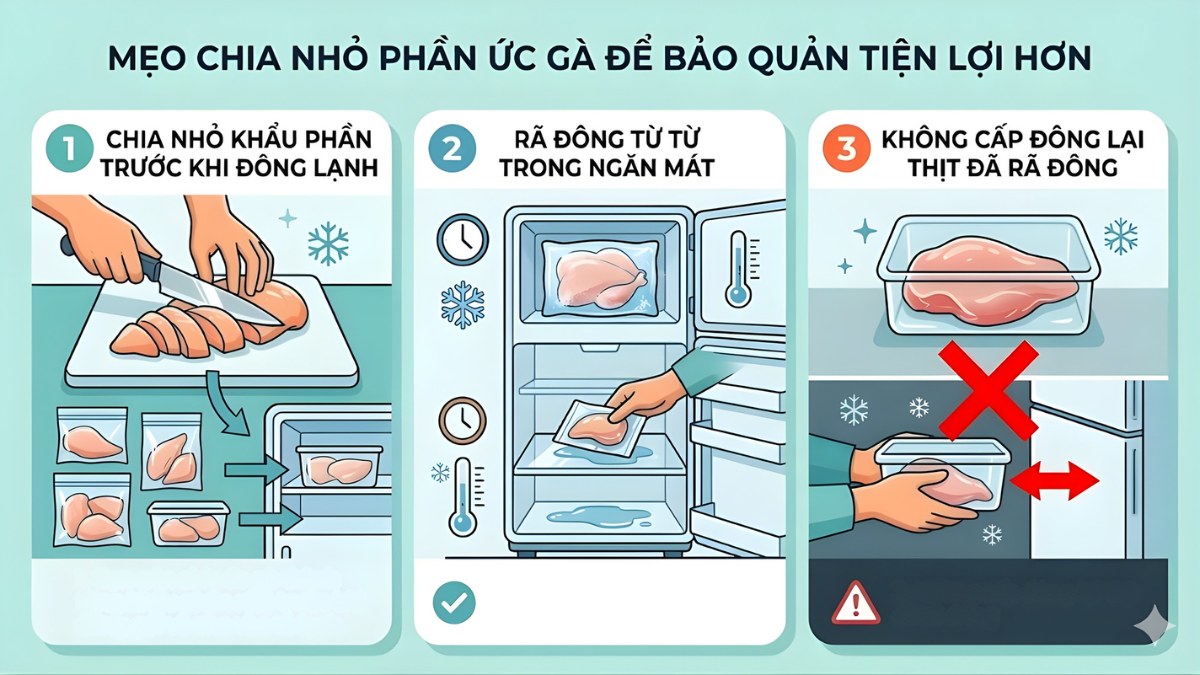 MẸO CHIA NHỎ PHẦN ỨC GÀ ĐỂ BẢO QUẢN TIỆN LỢI HƠN

1 CHIA NHỎ KHẨU PHẦN TRƯỚC KHI ĐÔNG LẠNH

2 RÃ ĐÔNG TỪ TỪ TRONG NGĂN MÁT

3 KHÔNG CẤP ĐÔNG LẠI THỊT ĐÃ RÃ ĐÔNG