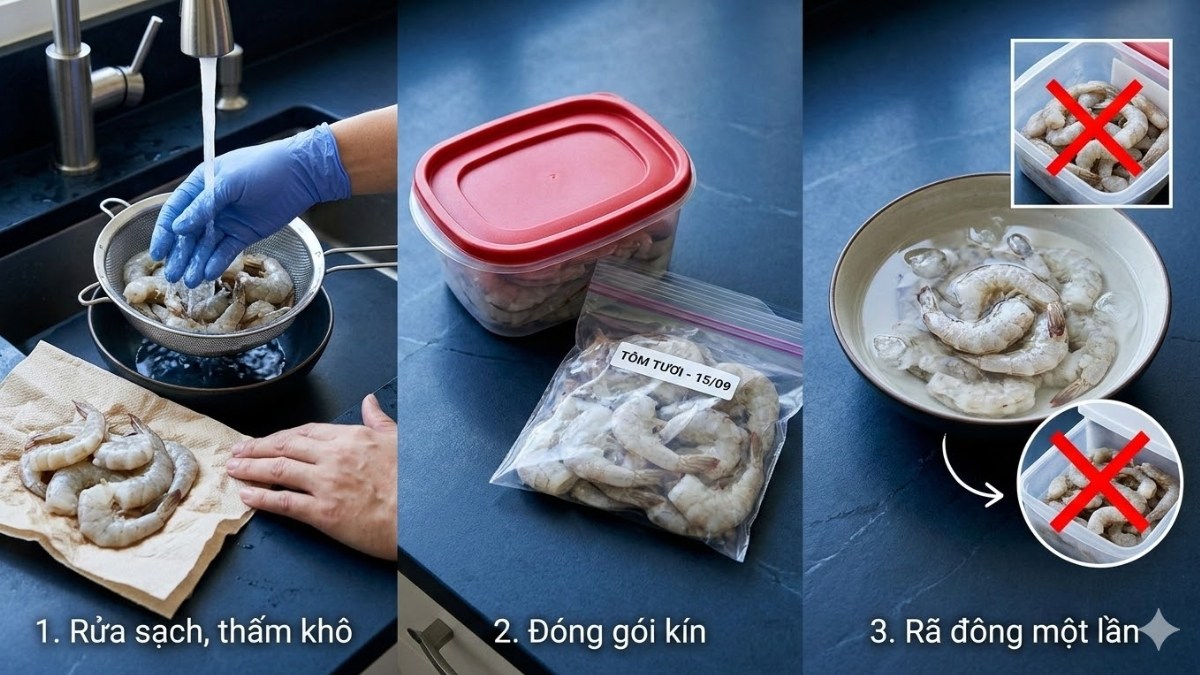 1. Rửa sạch, thấm khô

TÔM TƯƠI - 15/09

2. Đóng gói kín

3. Rã đông một lần