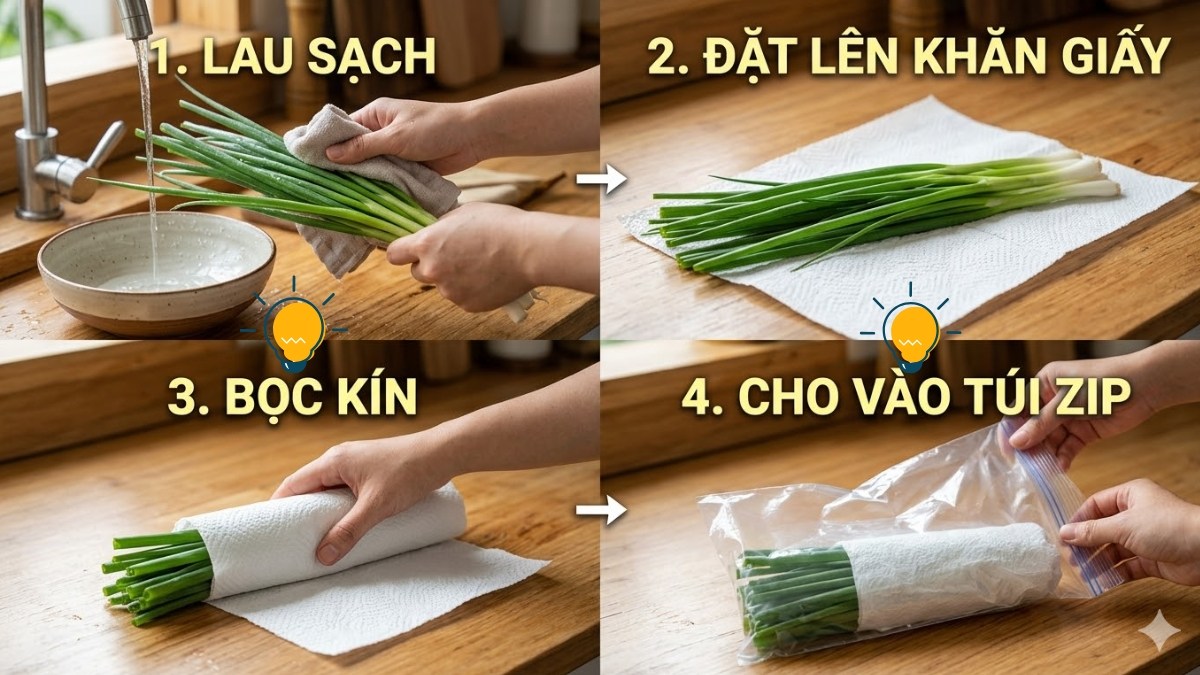 1. LAU SẠCH

2. ĐẶT LÊN KHĂN GIẤY

3. BỌC KÍN

4. CHO VÀO TÚI ZIP