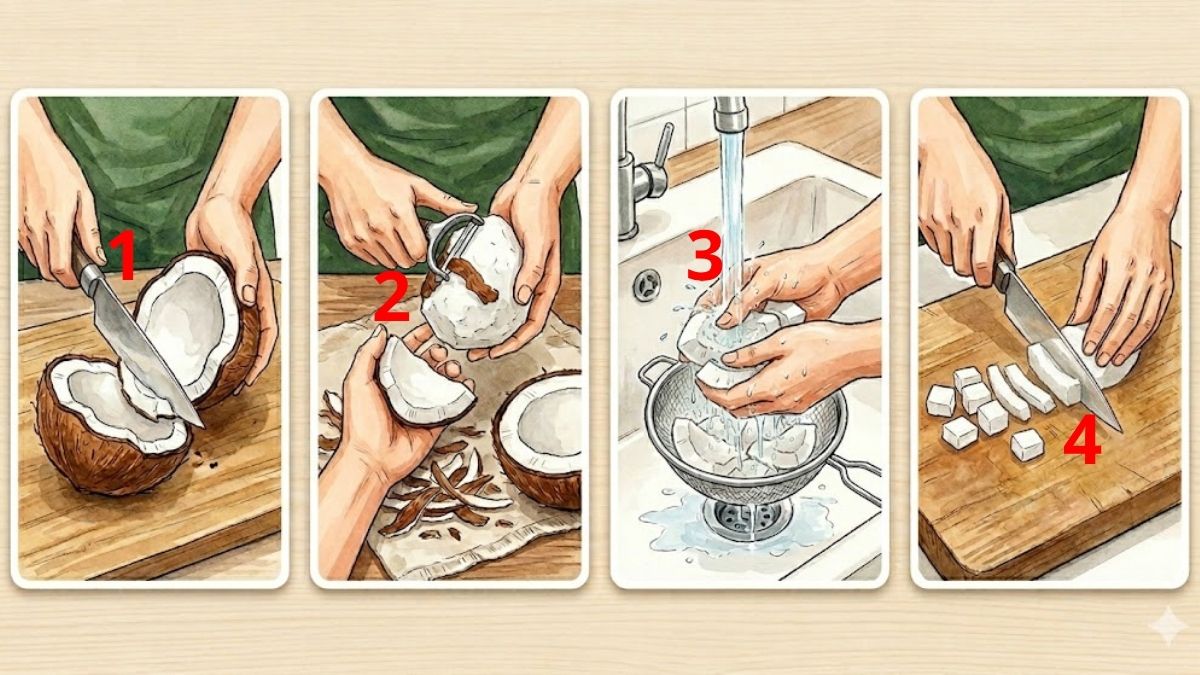 1

2

3

4