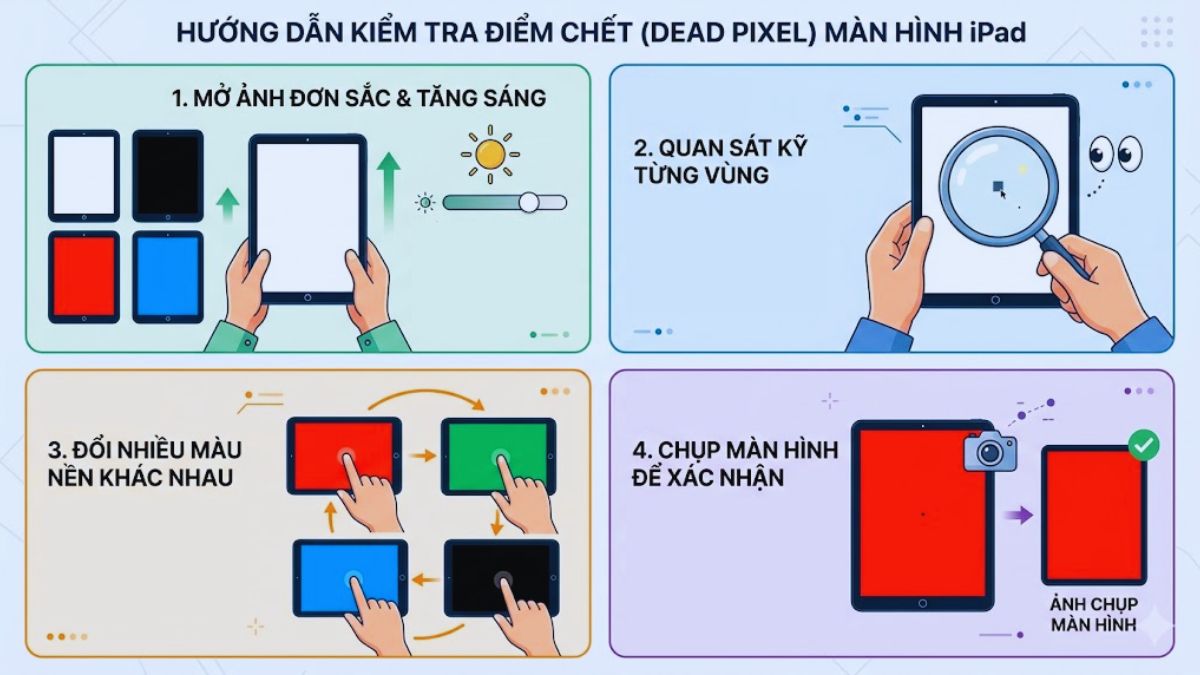 HƯỚNG DẪN KIỂM TRA ĐIỂM CHẾT (DEAD PIXEL) MÀN HÌNH iPad

1. MỞ ẢNH ĐƠN SẮC & TĂNG SÁNG

2. QUAN SÁT KỸ TỪNG VÙNG

3. ĐỔI NHIỀU MÀU NỀN KHÁC NHAU

4. CHỤP MÀN HÌNH ĐỂ XÁC NHẬN

ẢNH CHỤP MÀN HÌNH