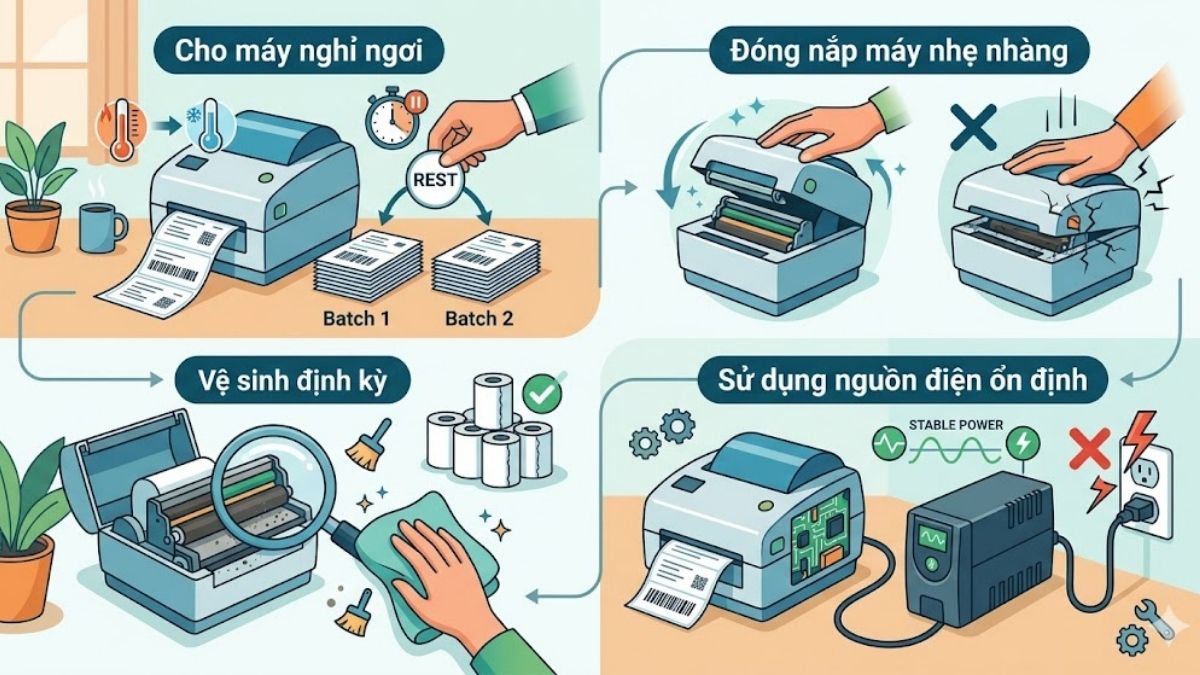 Cho máy nghỉ ngơi

REST

Batch 1

Batch 2

Đóng nắp máy nhẹ nhàng

Vệ sinh định kỳ

Sử dụng nguồn điện ổn định

STABLE POWER