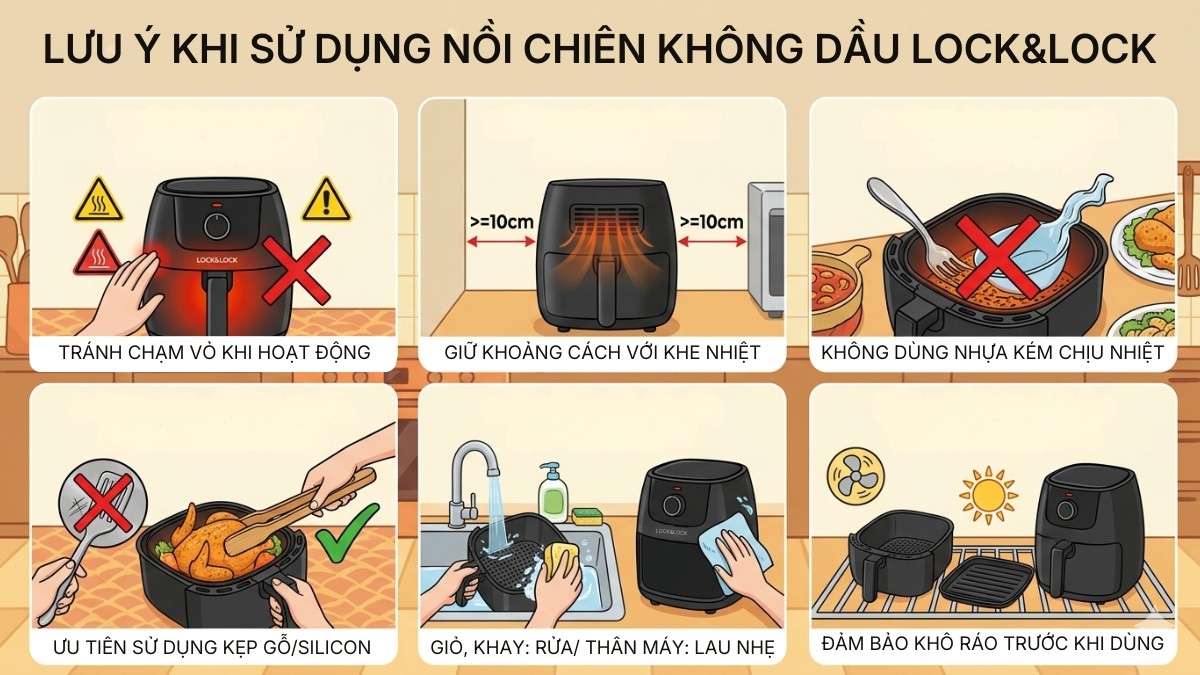 LƯU Ý KHI SỬ DỤNG NỒI CHIÊN KHÔNG DẦU LOCK&LOCK

LOCK&LOCK

TRÁNH CHẠM VỎ KHI HOẠT ĐỘNG

>=10cm

>=10cm

GIỮ KHOẢNG CÁCH VỚI KHE NHIỆT

KHÔNG DÙNG NHỰA KÉM CHỊU NHIỆT

ƯU TIÊN SỬ DỤNG KẸP GỖ/SILICON

LOCK&LOCK

GIỎ, KHAY: RỬA/ THÂN MÁY: LAU NHẸ

ĐẢM BẢO KHÔ RÁO TRƯỚC KHI DÙNG