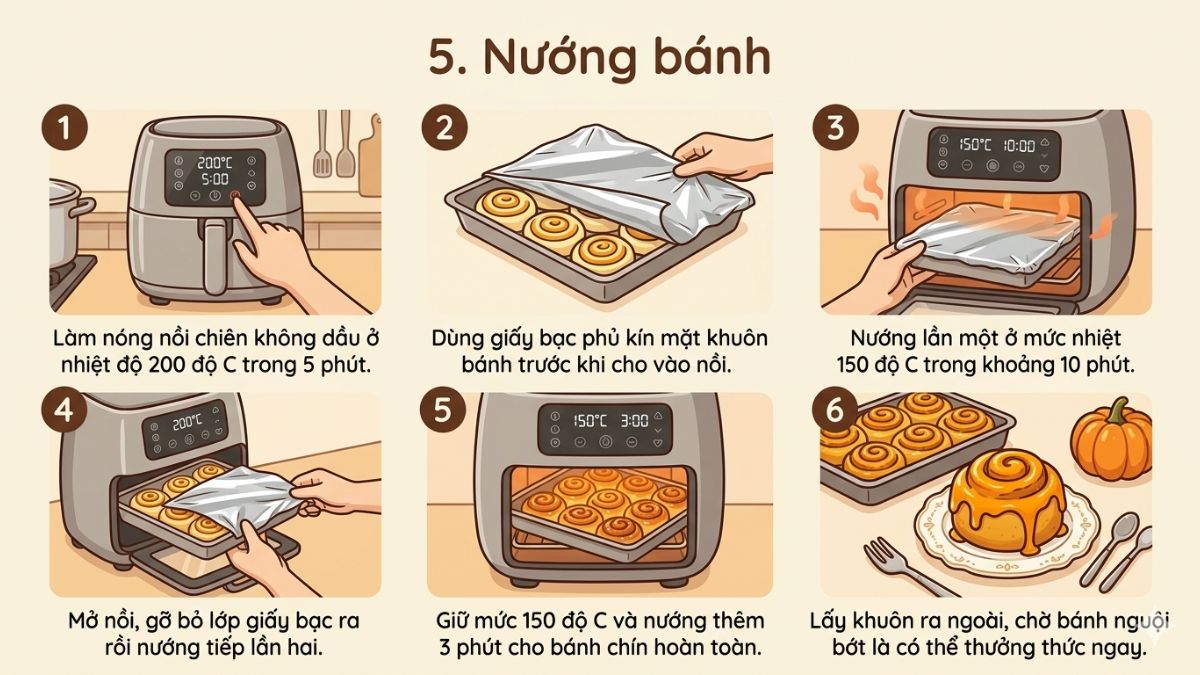 5. Nướng bánh

1

200°C
5:00

Làm nóng nồi chiên không dầu ở nhiệt độ 200 độ C trong 5 phút.

2

Dùng giấy bạc phủ kín mặt khuôn bánh trước khi cho vào nồi.

3

150°C 10:00

Nướng lần một ở mức nhiệt 150 độ C trong khoảng 10 phút.

4

200°C

Mở nồi, gỡ bỏ lớp giấy bạc ra rồi nướng tiếp lần hai.

5

150°C 3:00

Giữ mức 150 độ C và nướng thêm 3 phút cho bánh chín hoàn toàn.

6

Lấy khuôn ra ngoài, chờ bánh nguội bớt là có thể thưởng thức ngay.