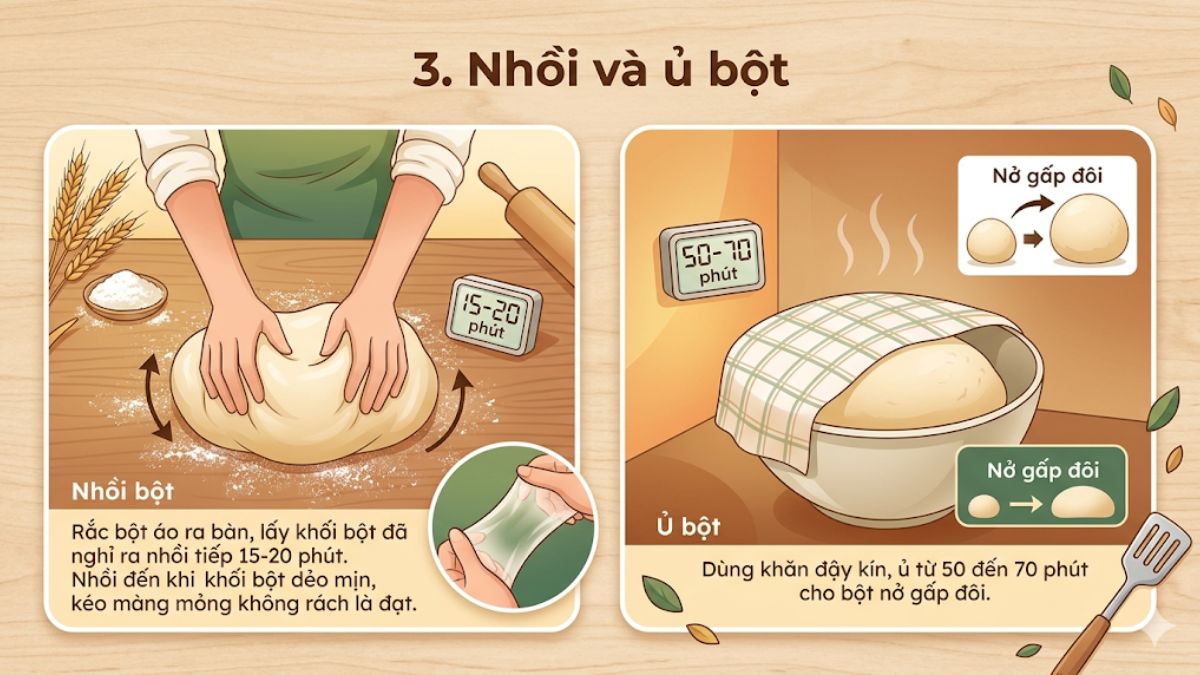 3. Nhồi và ủ bột

15-20 phút

Nhồi bột

Rắc bột áo ra bàn, lấy khối bột đã nghỉ ra nhồi tiếp 15-20 phút. Nhồi đến khi khối bột dẻo mịn, kéo màng mỏng không rách là đạt.

50-70 phút

Nở gấp đôi

Nở gấp đôi

Ủ bột

Dùng khăn đậy kín, ủ từ 50 đến 70 phút cho bột nở gấp đôi.