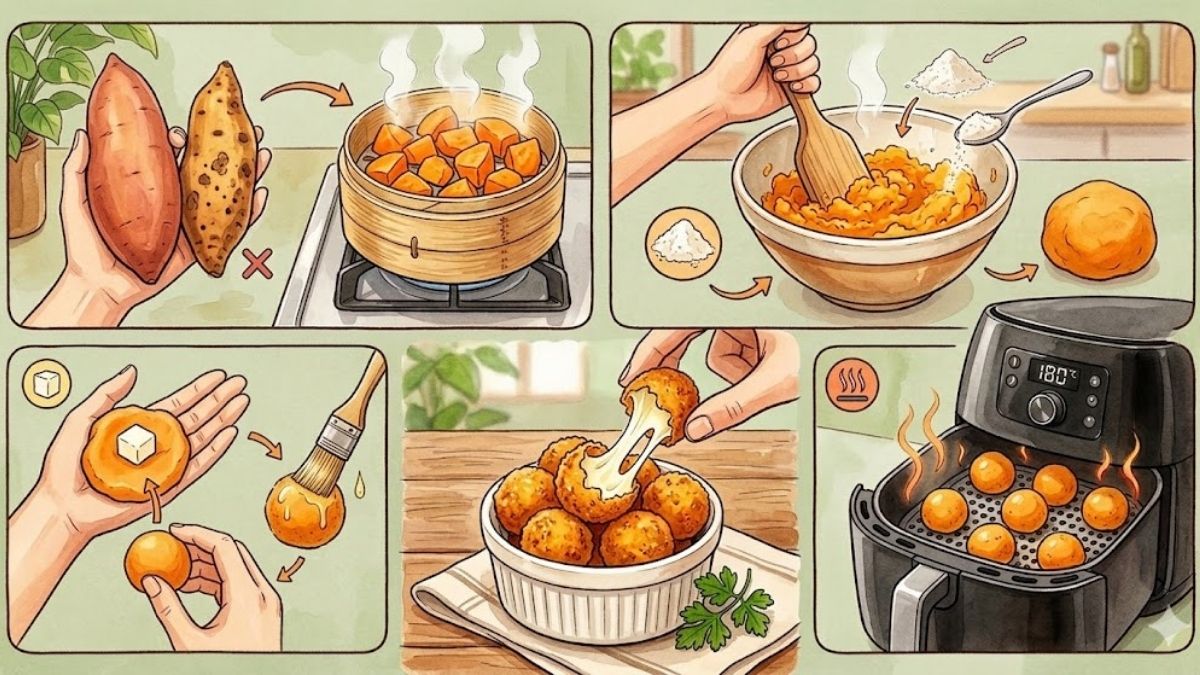 180°C