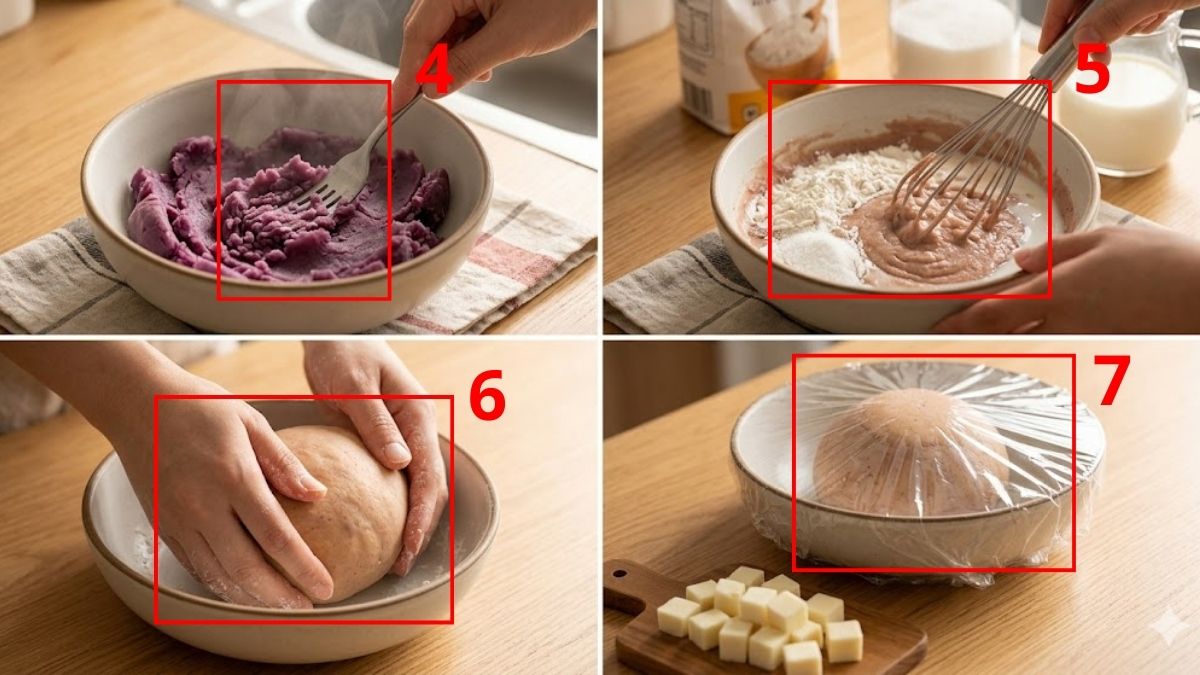 4
5
6
7