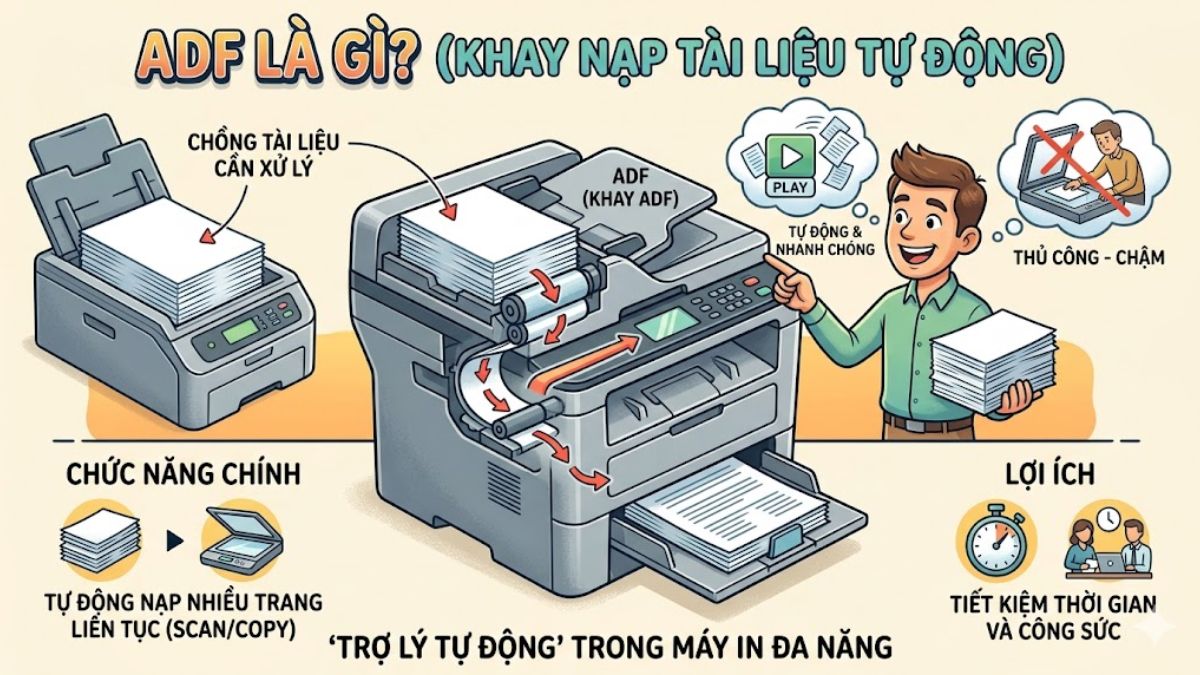 ADF LÀ GÌ? (KHAY NẠP TÀI LIỆU TỰ ĐỘNG)

CHỒNG TÀI LIỆU CẦN XỬ LÝ

ADF (KHAY ADF)

PLAY

TỰ ĐỘNG & NHANH CHÓNG

THỦ CÔNG - CHẬM

CHỨC NĂNG CHÍNH

TỰ ĐỘNG NẠP NHIỀU TRANG LIÊN TỤC (SCAN/COPY)

'TRỢ LÝ TỰ ĐỘNG' TRONG MÁY IN ĐA NĂNG

LỢI ÍCH

TIẾT KIỆM THỜI GIAN VÀ CÔNG SỨC