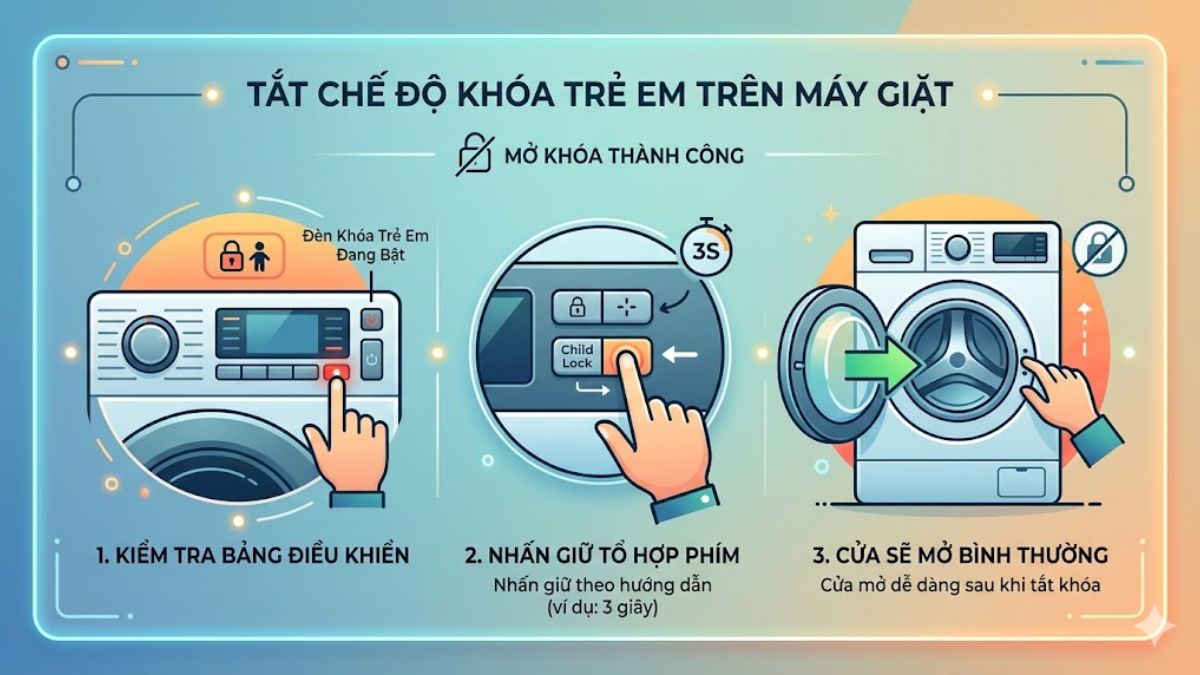 TẮT CHẾ ĐỘ KHÓA TRẺ EM TRÊN MÁY GIẶT

MỞ KHÓA THÀNH CÔNG

Đèn Khóa Trẻ Em Đang Bật

3S

Child Lock

1. KIỂM TRA BẢNG ĐIỀU KHIỂN

2. NHẤN GIỮ TỔ HỢP PHÍM
Nhấn giữ theo hướng dẫn (ví dụ: 3 giây)

3. CỬA SẼ MỞ BÌNH THƯỜNG
Cửa mở dễ dàng sau khi tắt khóa