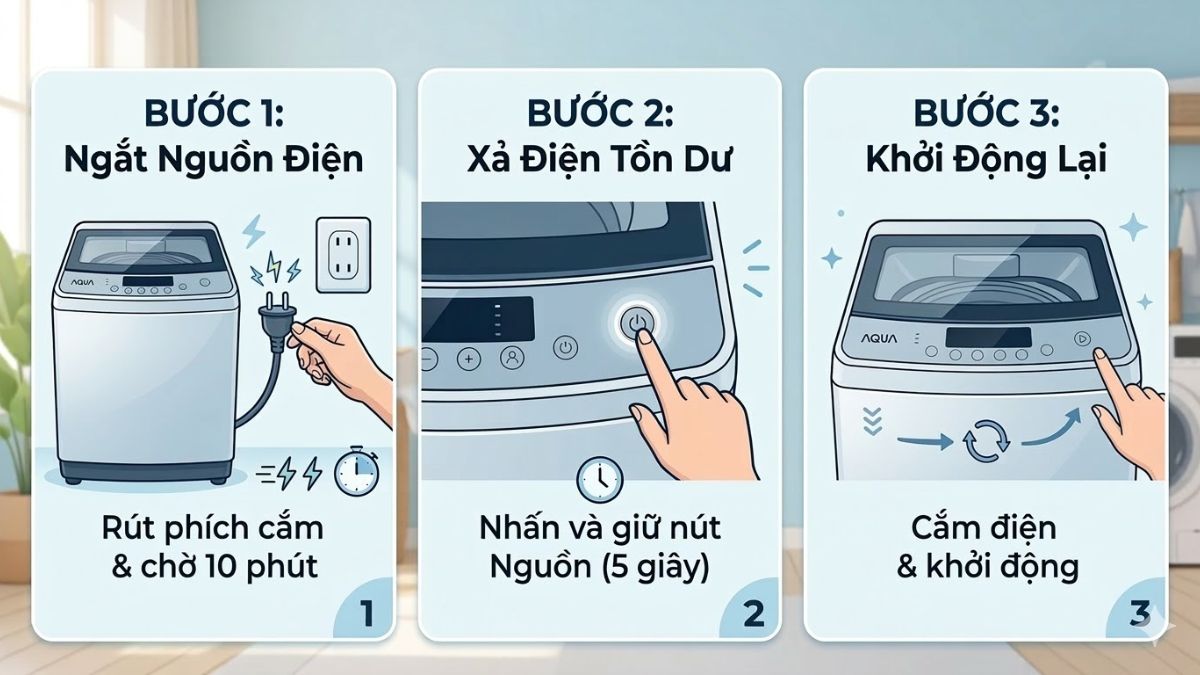 BƯỚC 1:
Ngắt Nguồn Điện

AQUA

Rút phích cắm
& chờ 10 phút

1

BƯỚC 2:
Xả Điện Tồn Dư

Nhấn và giữ nút
Nguồn (5 giây)

2

BƯỚC 3:
Khởi Động Lại

AQUA

Cắm điện
& khởi động

3