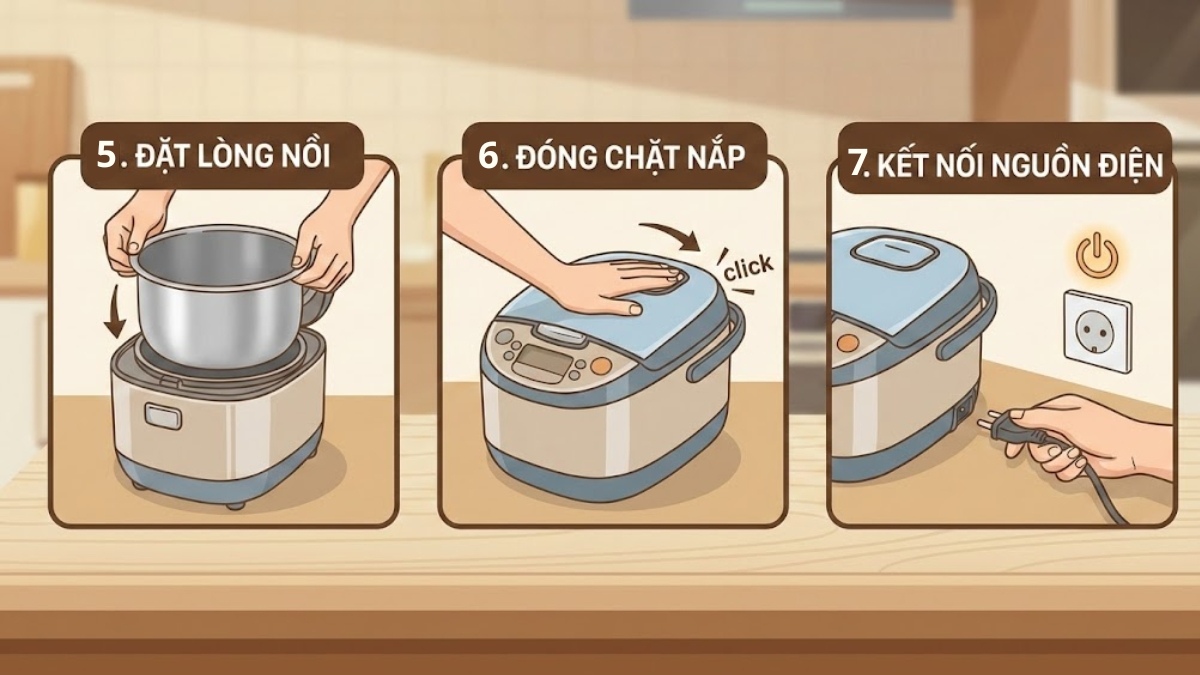 5. ĐẶT LÒNG NỒI

6. ĐÓNG CHẶT NẮP

click

7. KẾT NỐI NGUỒN ĐIỆN