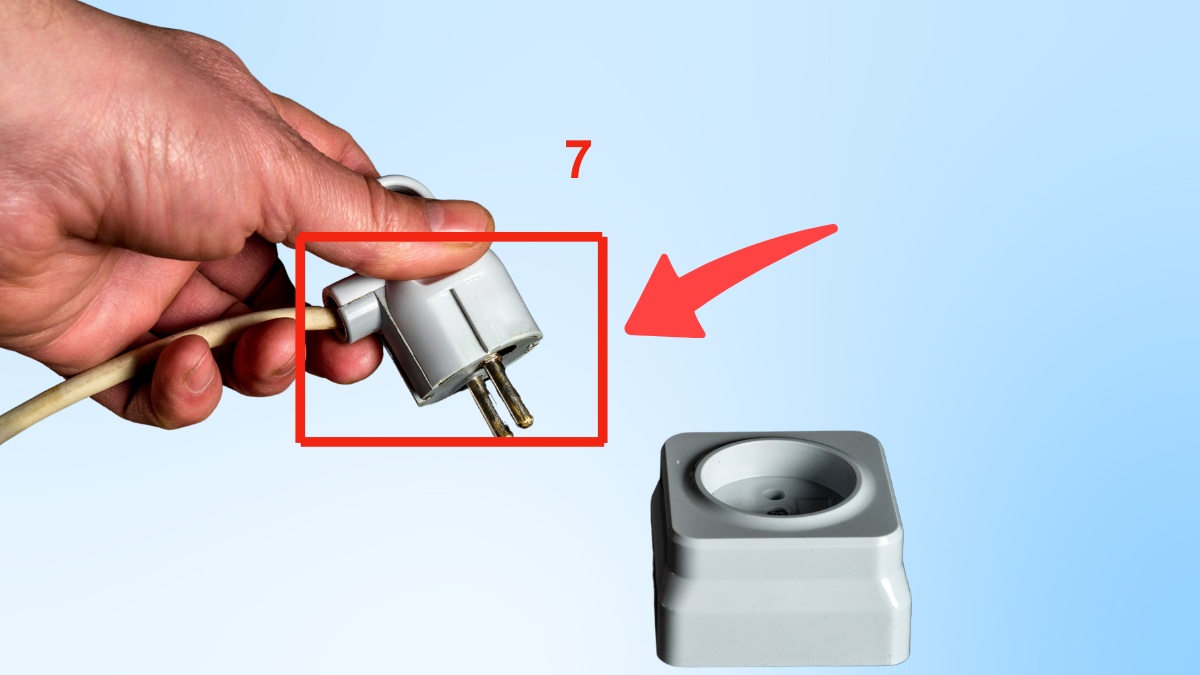 7